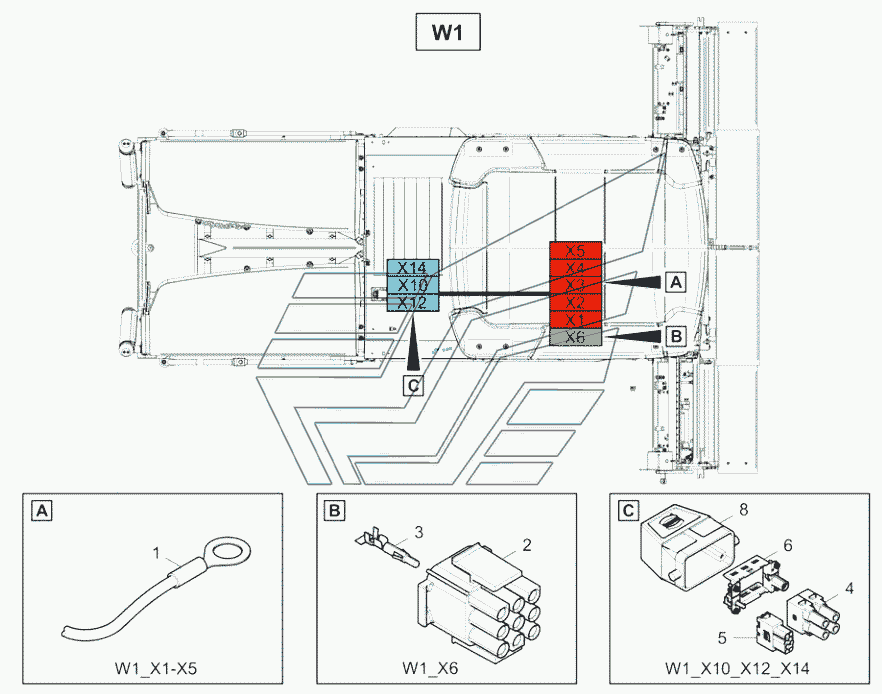 W1

X14
X10
X12

X5
X4
X3
X2
X1
X6

A
B
C

A
1
W1_X1-X5

B
3
2
W1_X6

C
8
6
4
5
W1_X10_X12_X14