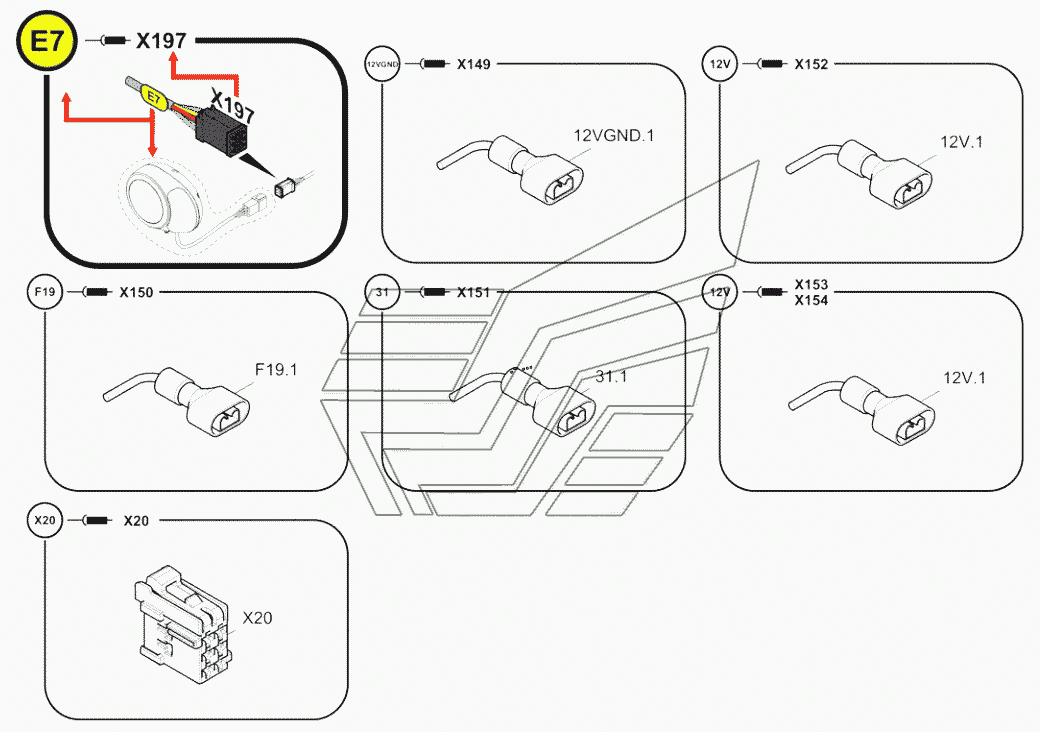 E7
X197
E7
X197

12VGND
X149
12VGND.1

12V
X152
12V.1

F19
X150
F19.1

31
X151
31.1

12V
X153
X154
12V.1

X20
X20
X20