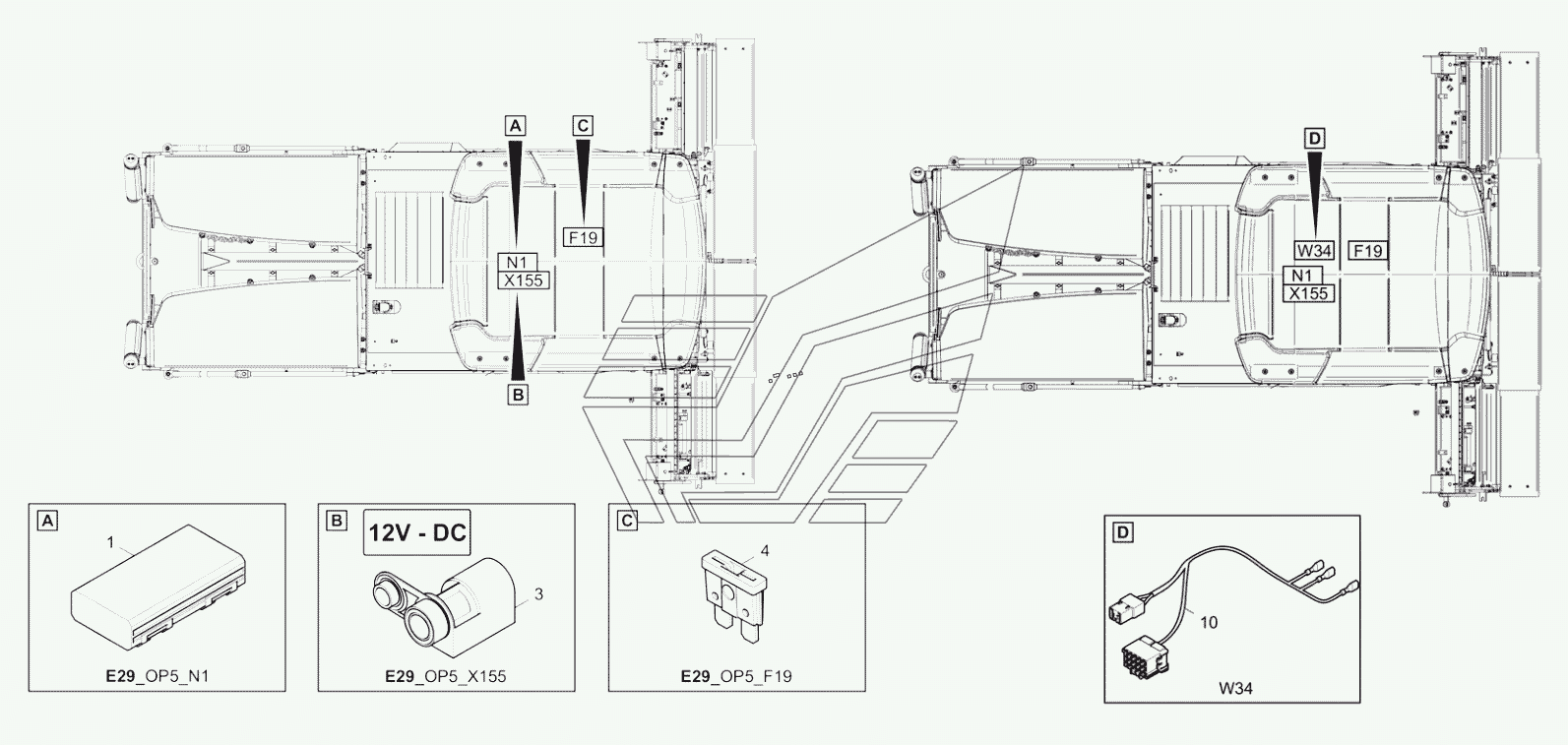 A

C

F19

N1

X155

B

D

W34

F19

N1

X155

A

1

E29_OP5_N1

B

12V - DC

3

E29_OP5_X155

C

4

E29_OP5_F19

D

10

W34