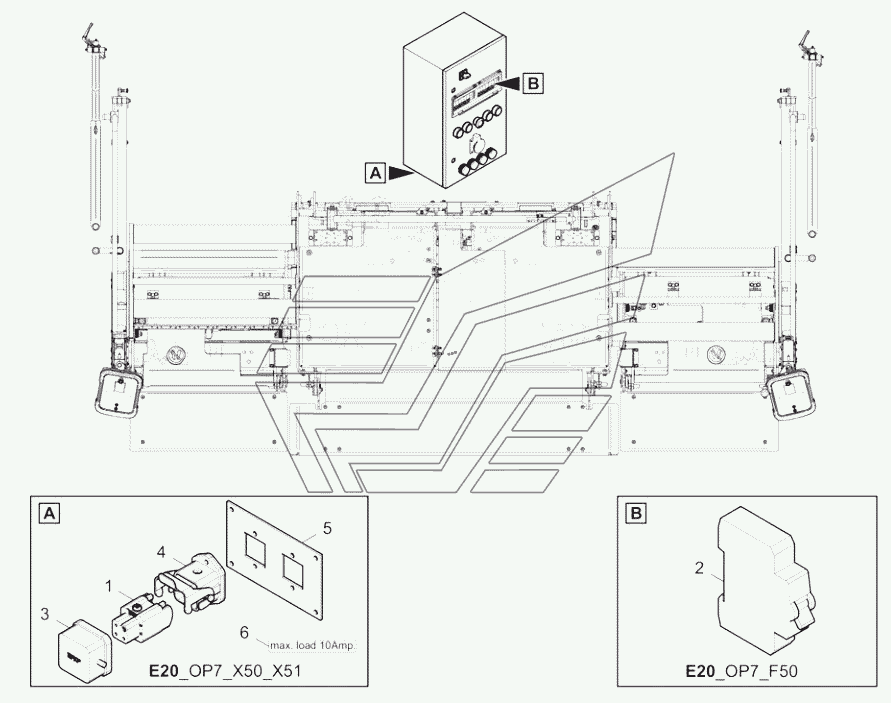 B

A

A

5

4

1

3

6

max. load 10Amp.

E20_OP7_X50_X51

B

2

E20_OP7_F50