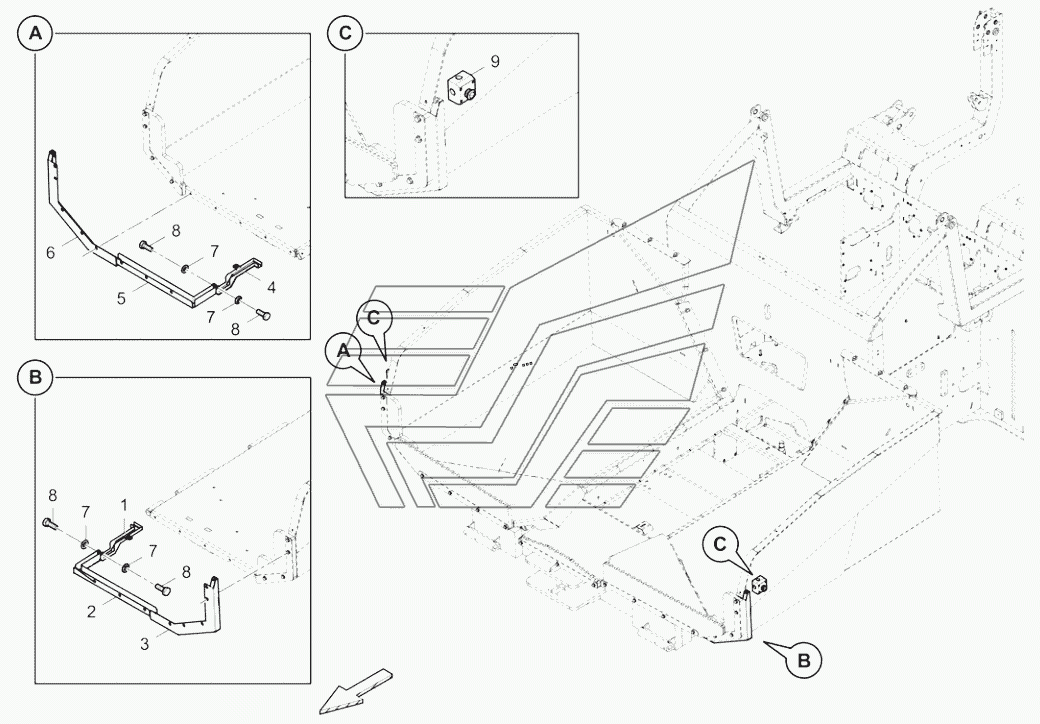 A

6

8

7

5

4

7

8

C

9

C

A

B

8

7

1

7

8

2

3

C

B