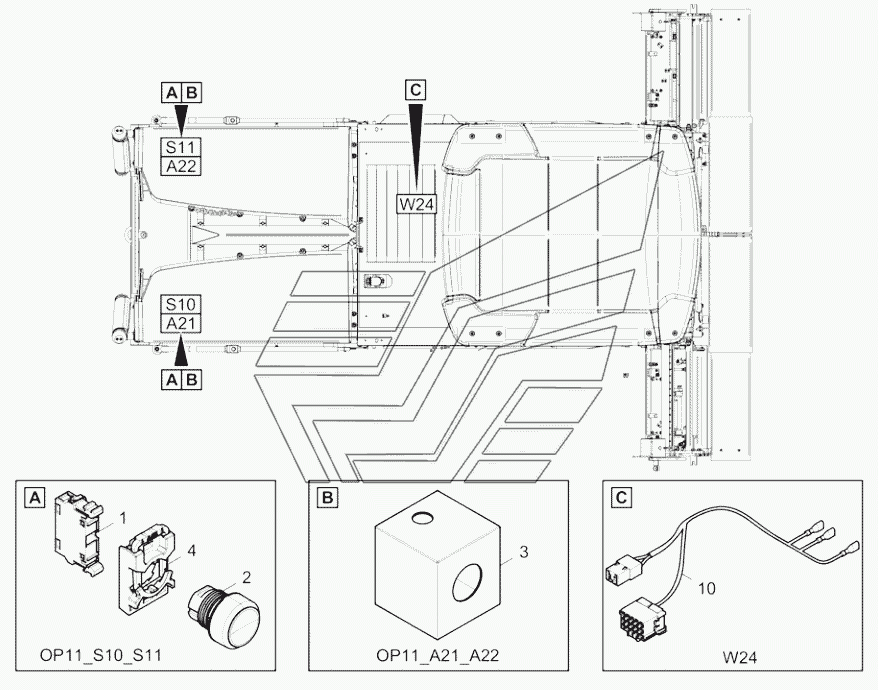 A B
S11
A22

C
W24

S10
A21
A B

A
1
4
2
OP11_S10_S11

B
3
OP11_A21_A22

C
10
W24