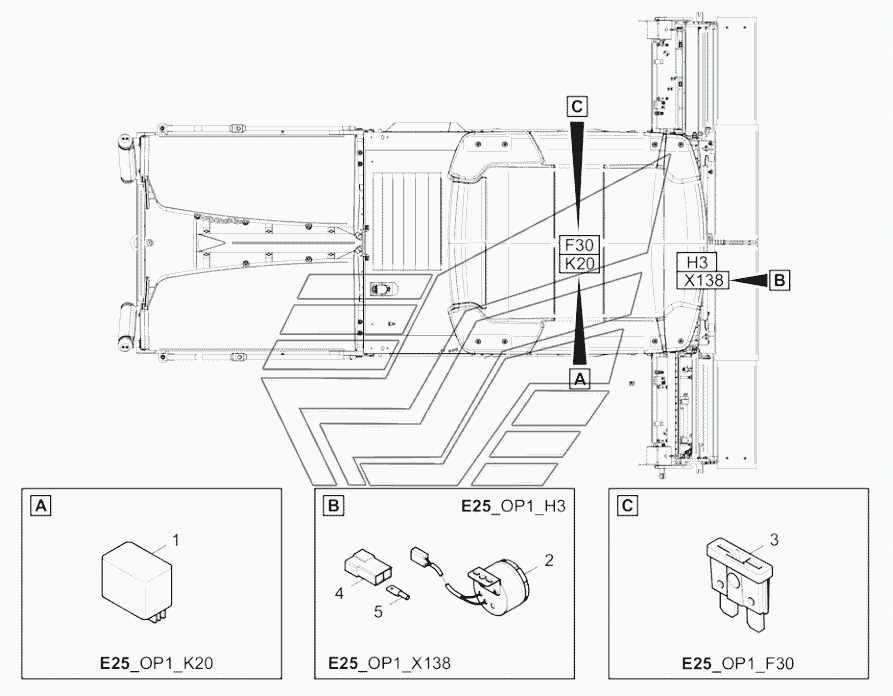 C

F30
K20

H3
X138

B

A

A

1

E25_OP1_K20

B

E25_OP1_H3

2

4

5

E25_OP1_X138

C

3

E25_OP1_F30