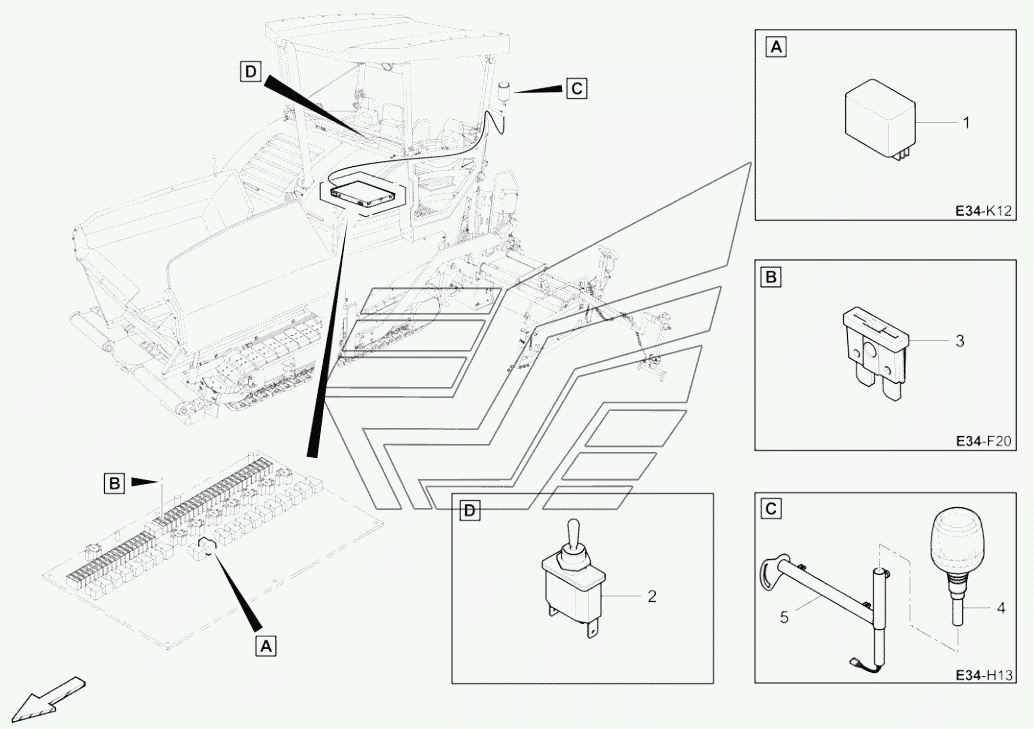 D
C
B
A
A
1
E34-K12
B
3
E34-F20
D
2
C
5
4
E34-H13