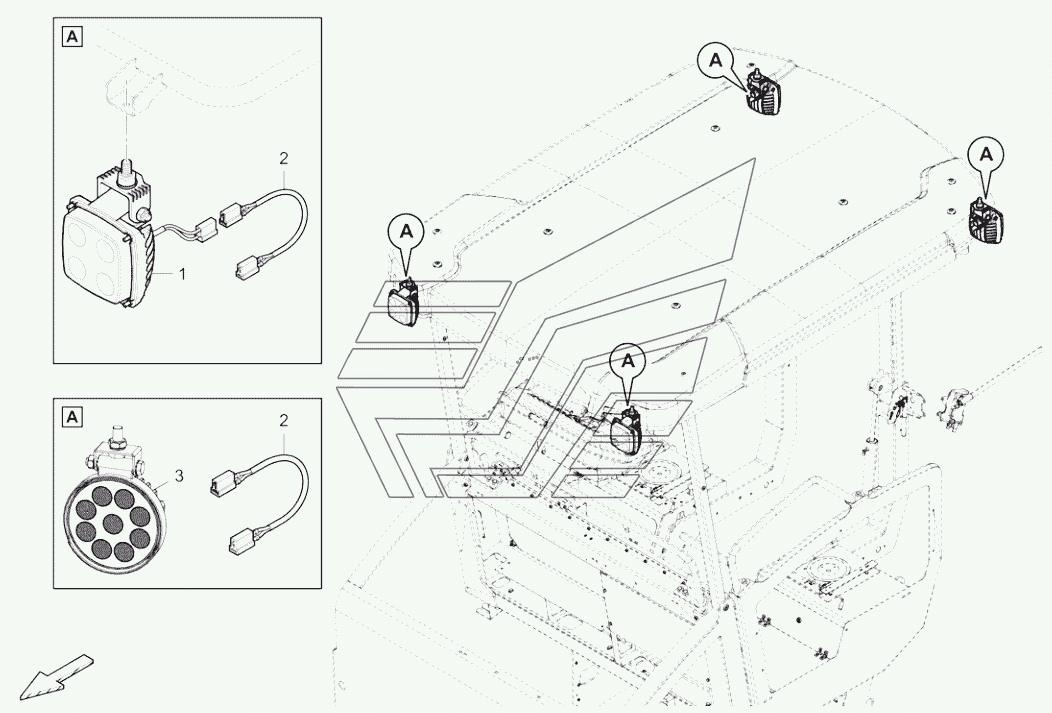 A
2
1
A
2
3
A
A
A
A