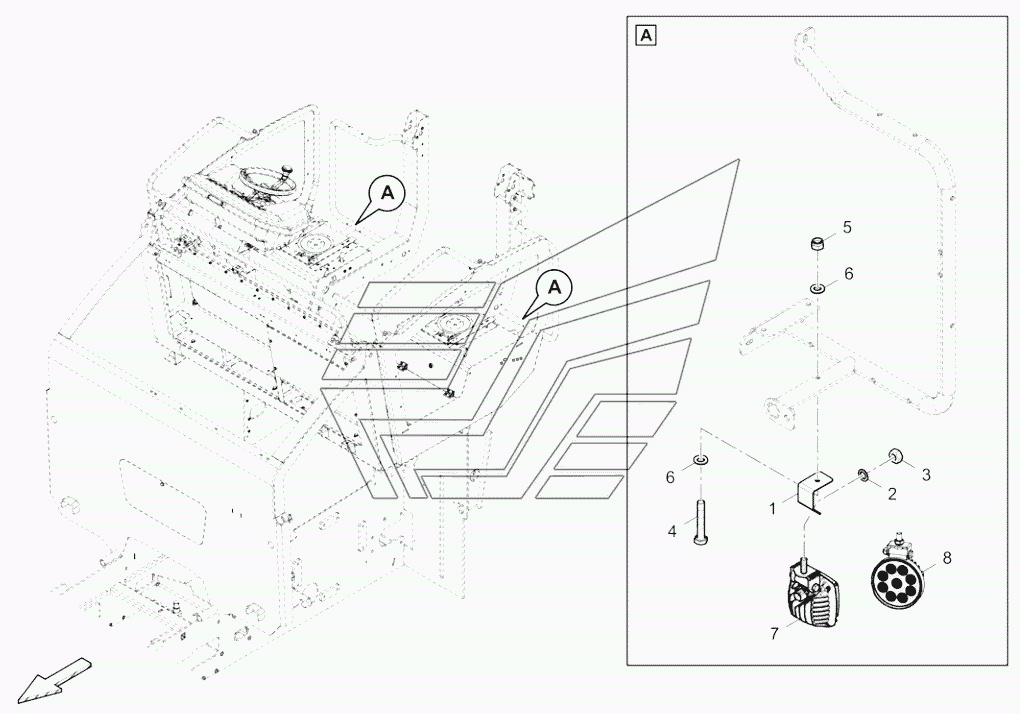 A
A
A
5
6
6
3
2
1
4
8
7