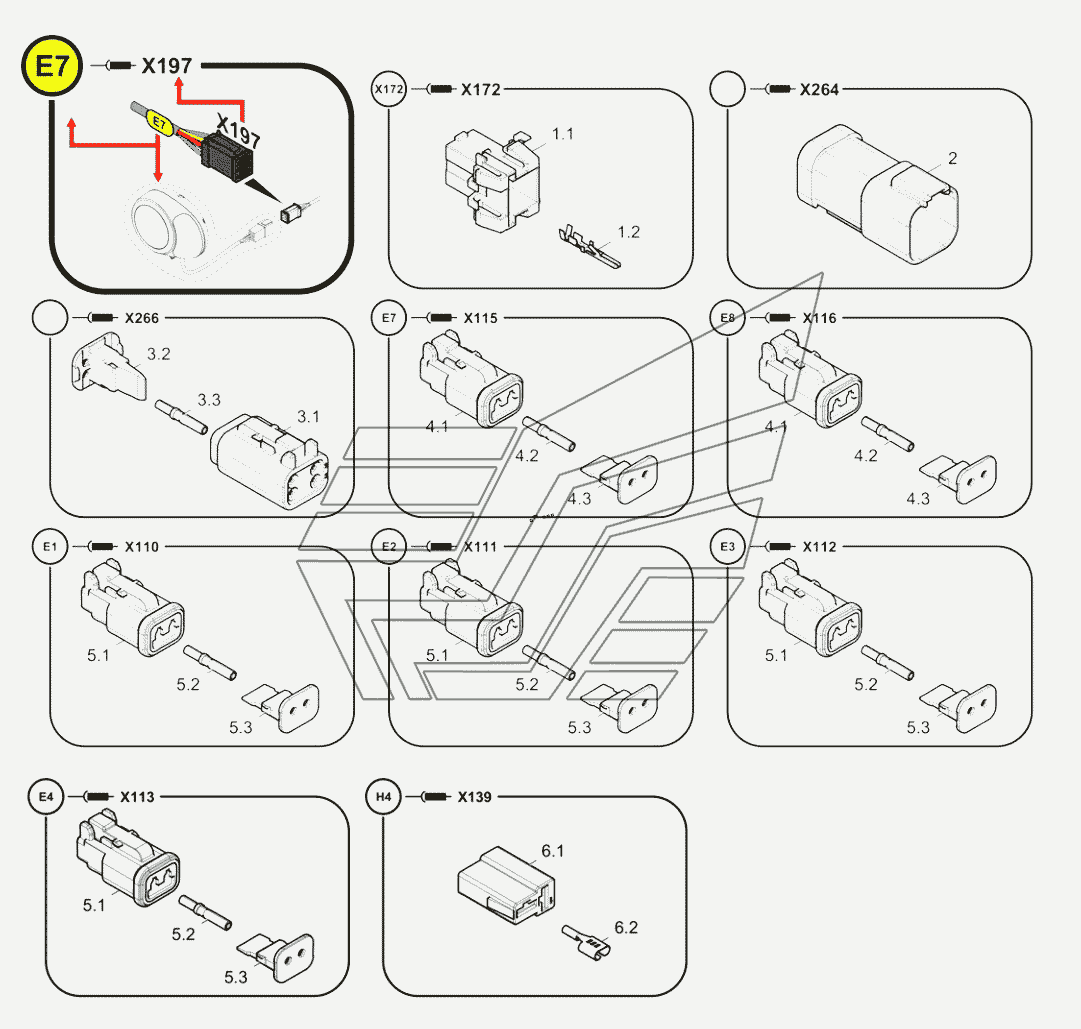 E7 X197
E7 X197

X172 X172
1.1
1.2

X264
2

X266
3.2
3.3
3.1

E7 X115
4.1
4.2
4.3

E8 X116
4.1
4.2
4.3

E1 X110
5.1
5.2
5.3

E2 X111
5.1
5.2
5.3

E3 X112
5.1
5.2
5.3

E4 X113
5.1
5.2
5.3

H4 X139
6.1
6.2