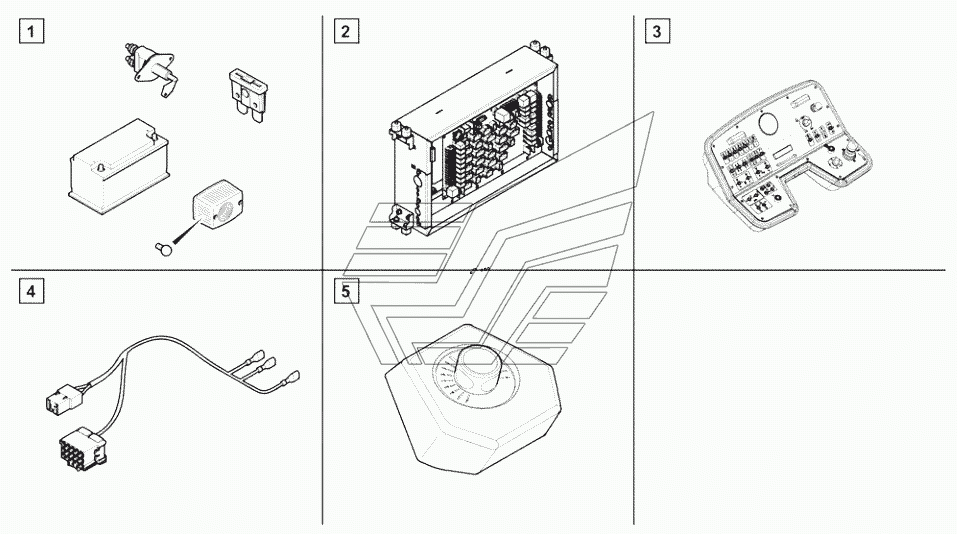 1
2
3
4
5