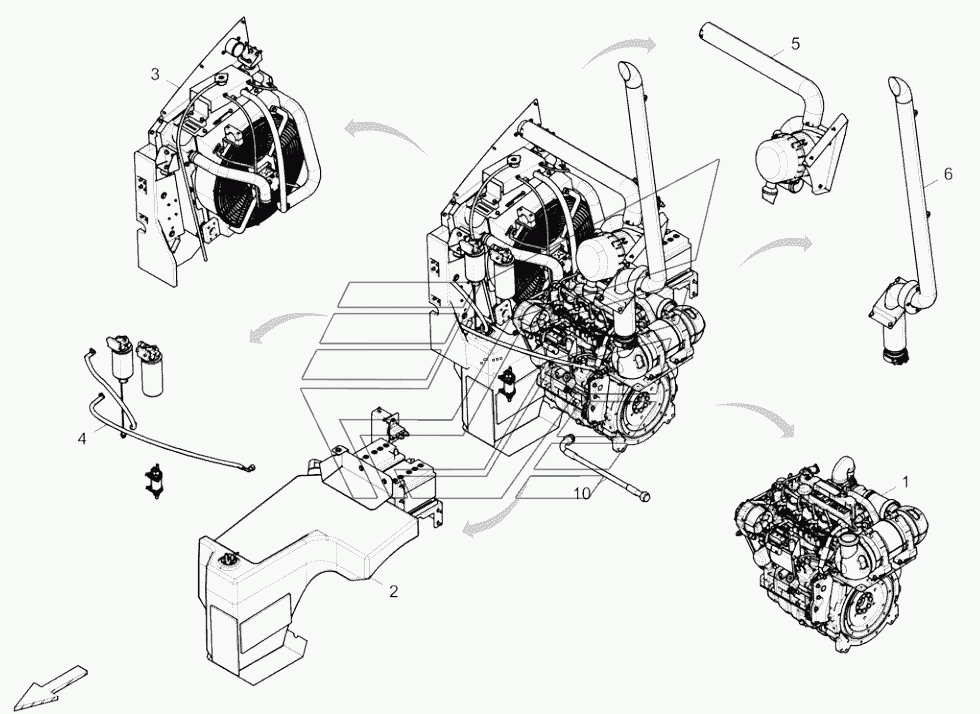 3

5

6

4

10

1

2