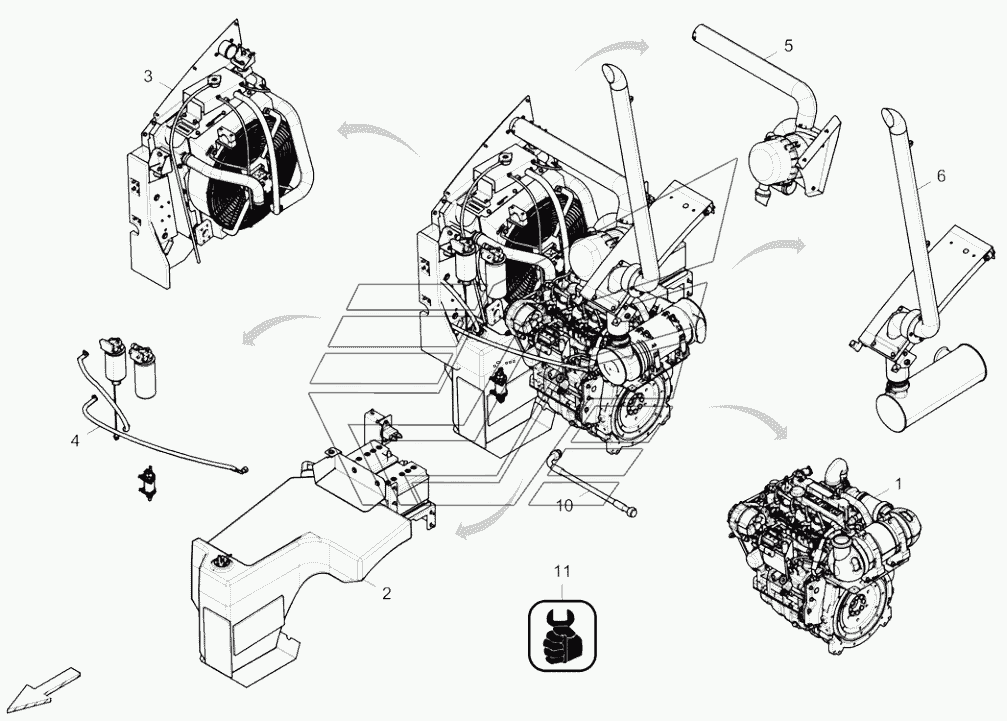 3
5
6
4
10
1
2
11