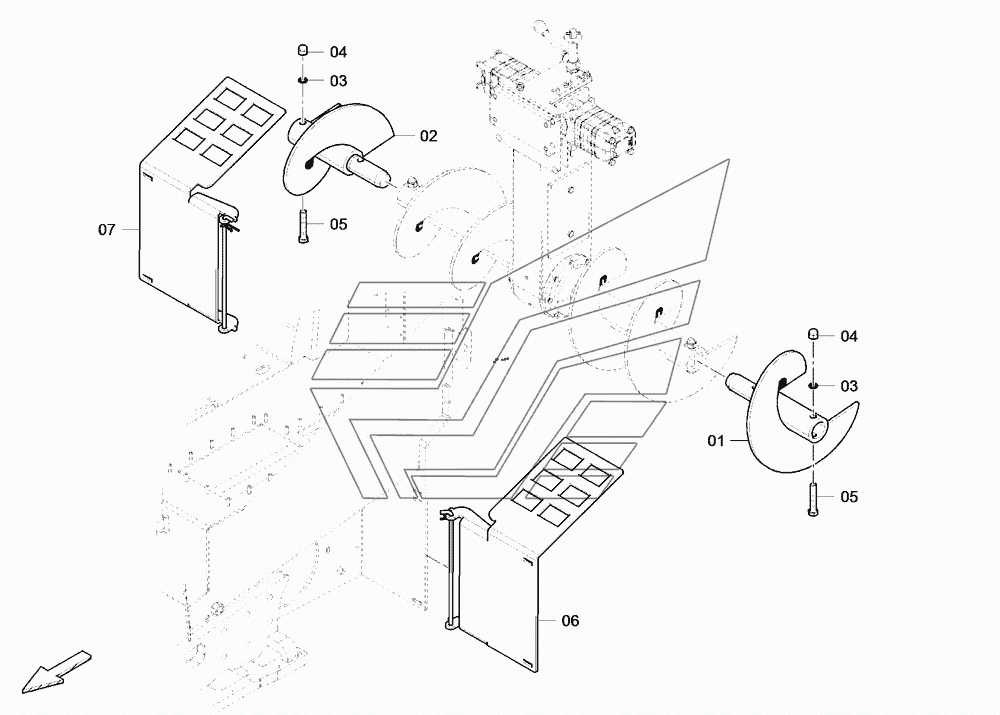 04
03
02
07
05
04
03
01
05
06