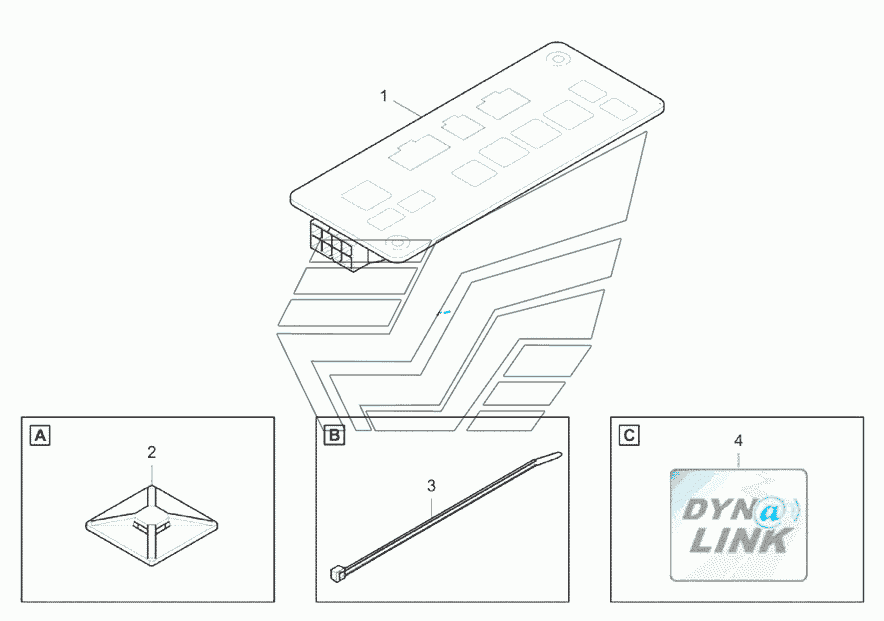 1

A

2

B

3

C

4

DYN@
LINK