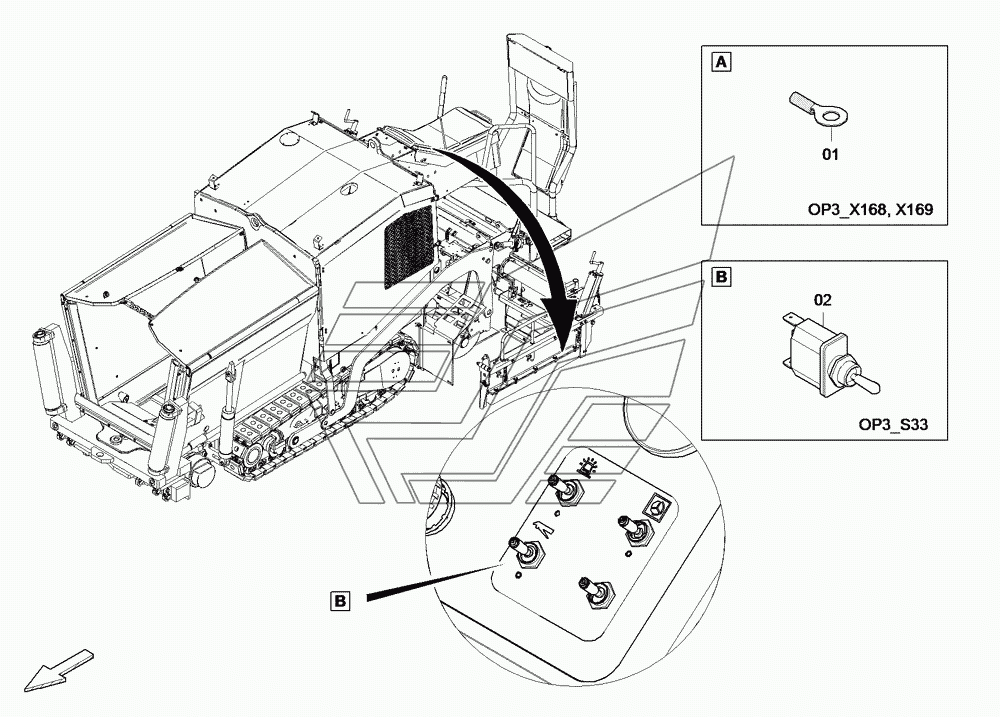 A

01

OP3_X168, X169

B

02

OP3_S33

B