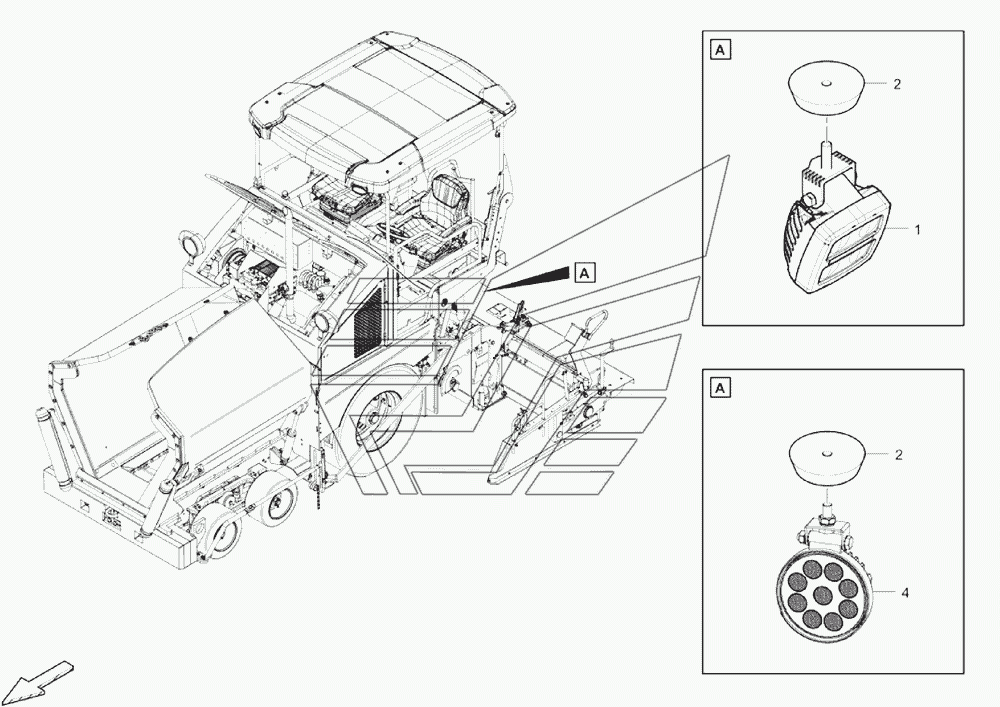 A
A
2
1
A
2
4