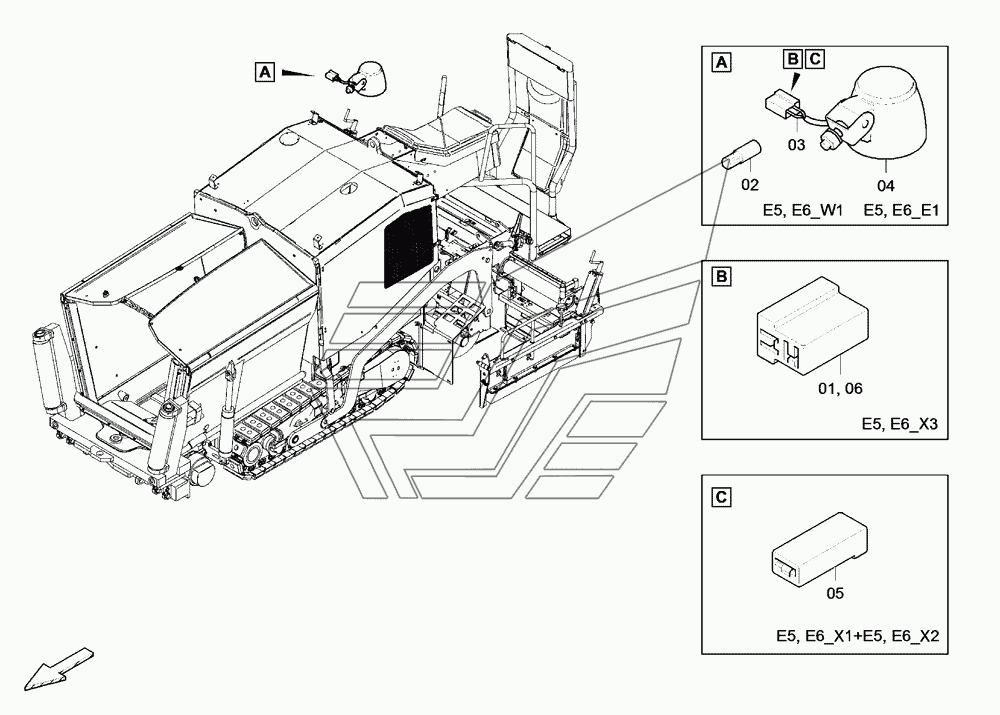 A

A

B C

03

02

04

E5, E6_W1 E5, E6_E1

B

01, 06

E5, E6_X3

C

05

E5, E6_X1+E5, E6_X2