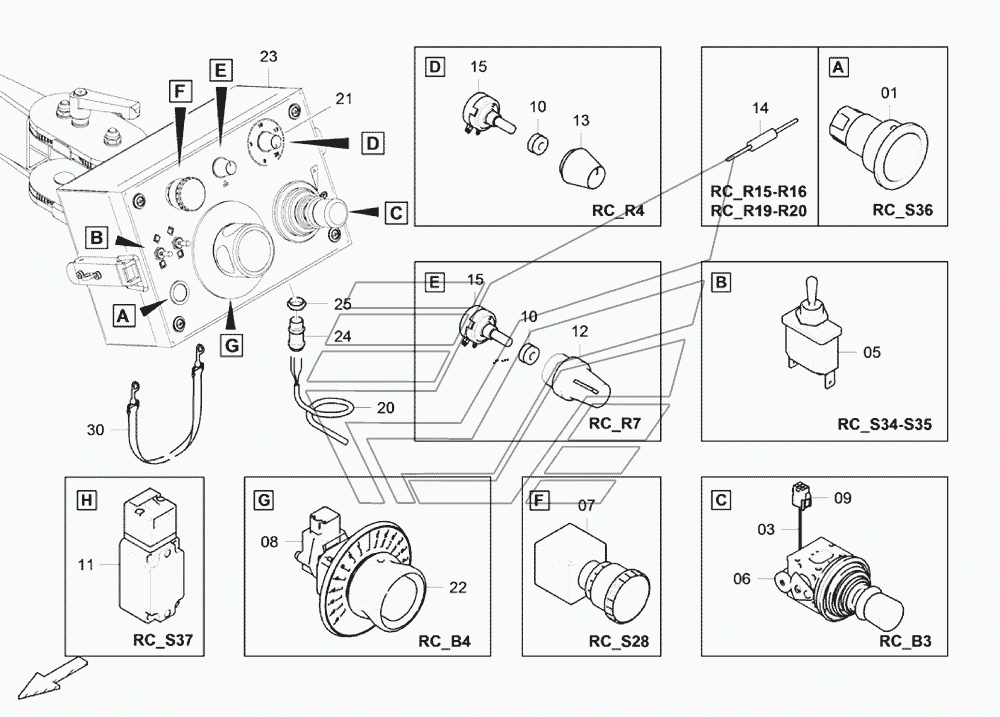 23
F
E
21
D
C
B
A
G
25
24
20
30

D
15
10
13
RC_R4

14
RC_R15-R16
RC_R19-R20

A
01
RC_S36

E
15
10
12
RC_R7

B
05
RC_S34-S35

H
11
RC_S37

G
08
22
RC_B4

F
07
RC_S28

C
09
03
06
RC_B3