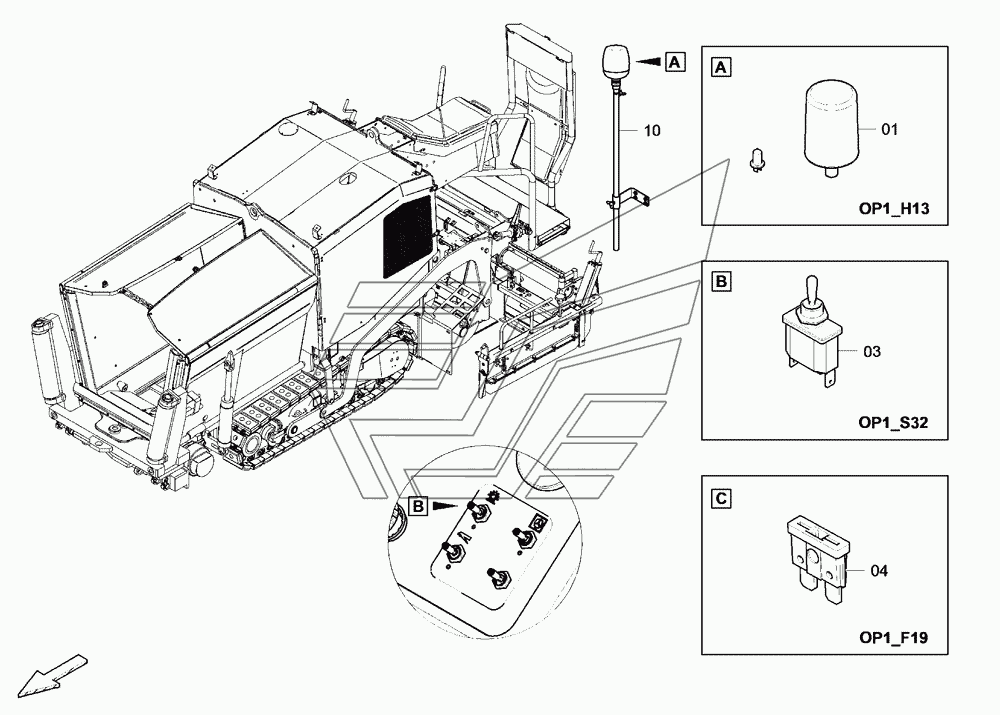 A
10
A
01
OP1_H13
B
03
OP1_S32
B
C
04
OP1_F19