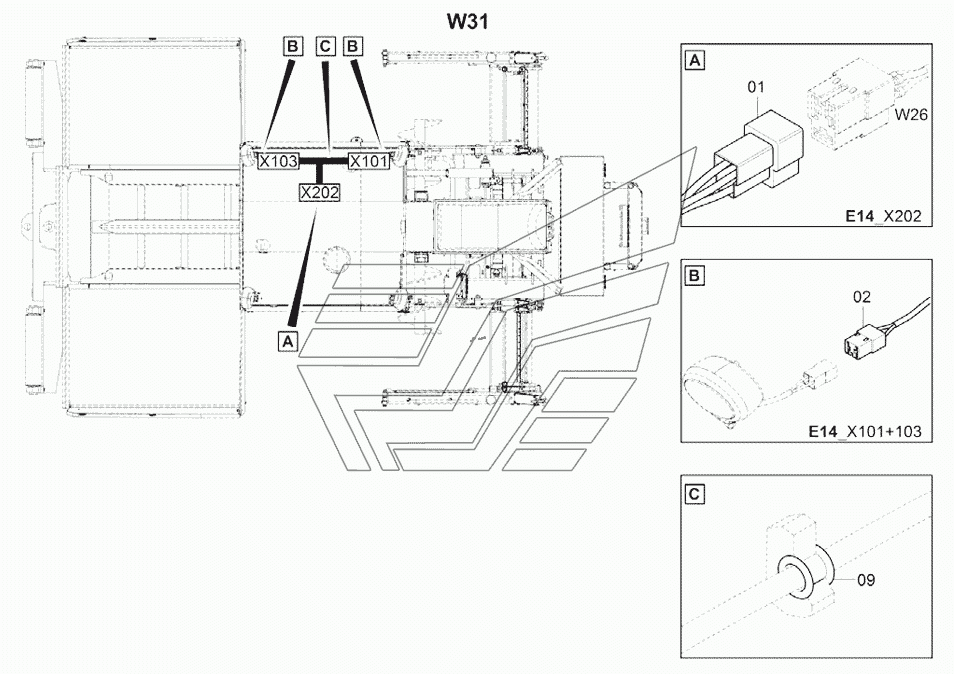 W31

B C B

X103 X101

X202

A

A

01

W26

E14_X202

B

02

E14_X101+103

C

09