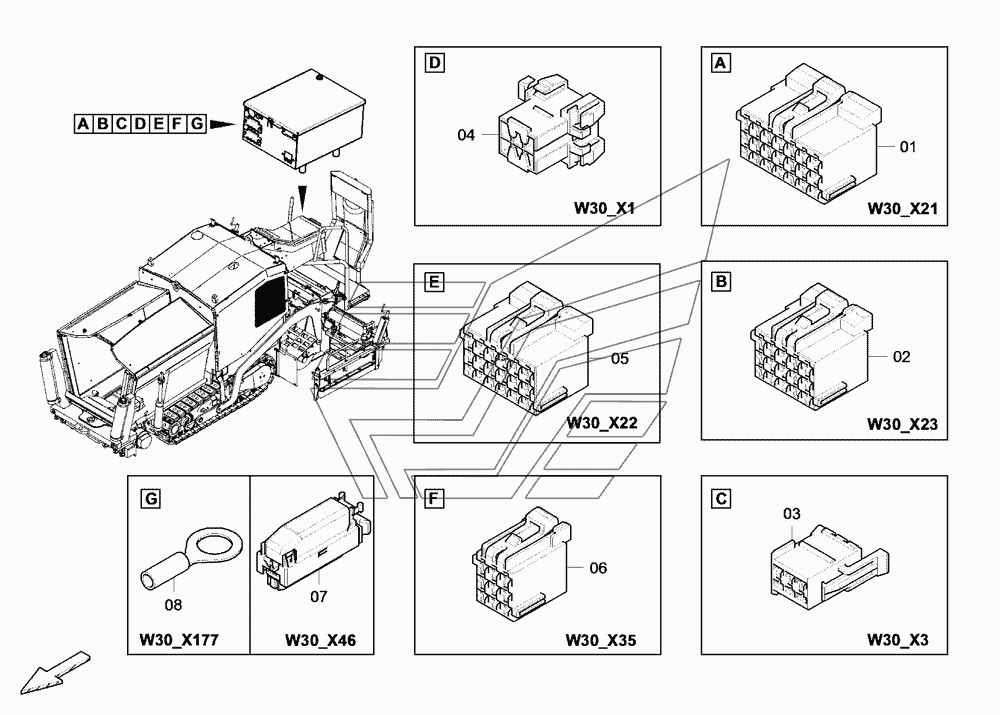 A B C D E F G

D
04
W30_X1

A
01
W30_X21

E
05
W30_X22

B
02
W30_X23

G
08
W30_X177

07
W30_X46

F
06
W30_X35

C
03
W30_X3