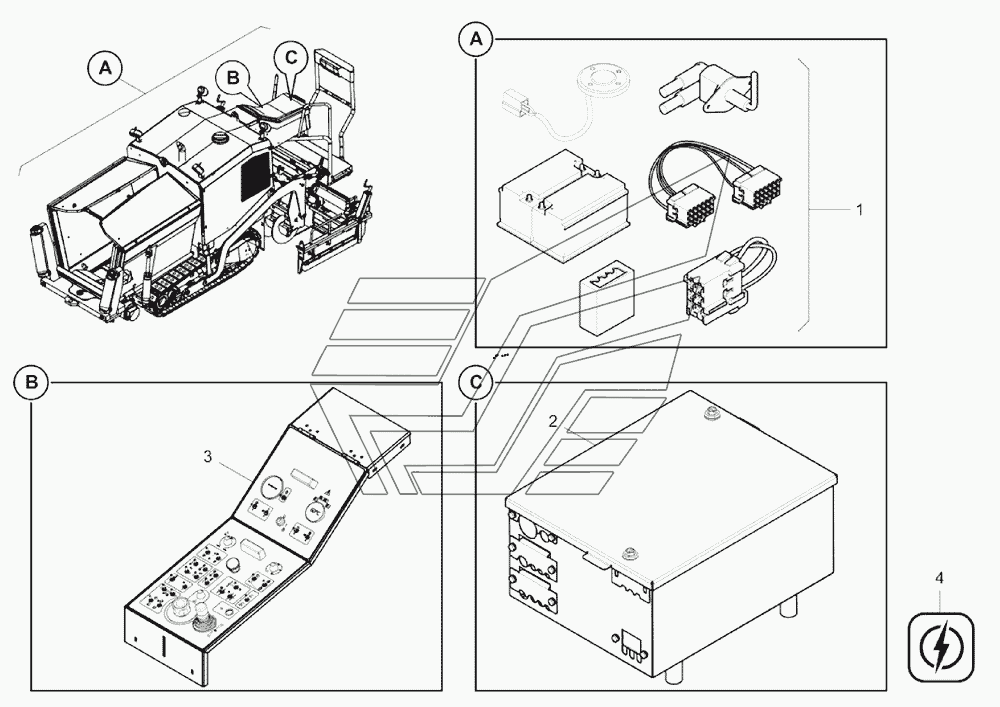 A
B
C
A
1
B
3
C
2
4