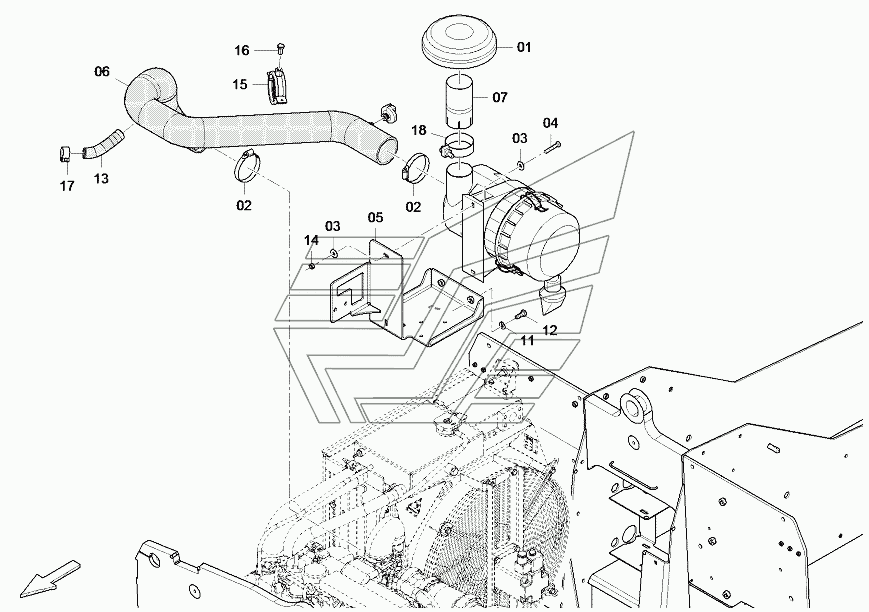 16
01
06
15
07
04
18
03
17
13
02
02
03
05
14
12
11