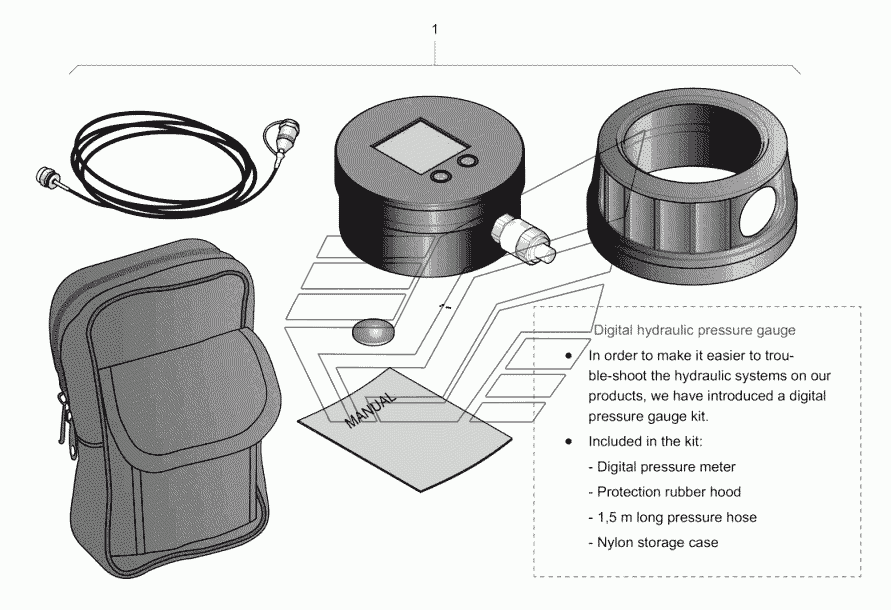 1

MANUAL

Digital hydraulic pressure gauge

● In order to make it easier to trouble-shoot the hydraulic systems on our products, we have introduced a digital pressure gauge kit.

● Included in the kit:

- Digital pressure meter

- Protection rubber hood

- 1,5 m long pressure hose

- Nylon storage case