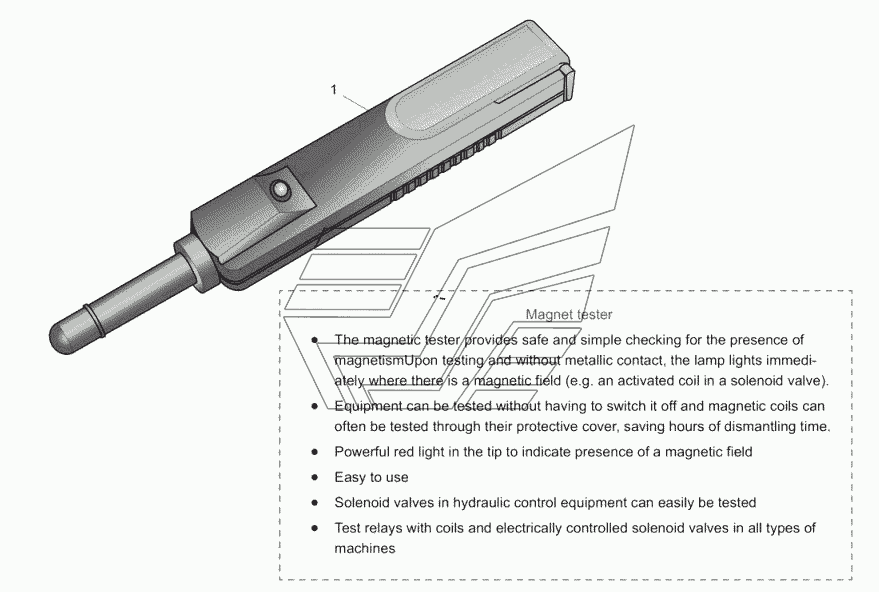 1

1

Magnet tester

- The magnetic tester provides safe and simple checking for the presence of magnetismUpon testing and without metallic contact, the lamp lights immediately where there is a magnetic field (e.g. an activated coil in a solenoid valve).
- Equipment can be tested without having to switch it off and magnetic coils can often be tested through their protective cover, saving hours of dismantling time.
- Powerful red light in the tip to indicate presence of a magnetic field
- Easy to use
- Solenoid valves in hydraulic control equipment can easily be tested
- Test relays with coils and electrically controlled solenoid valves in all types of machines