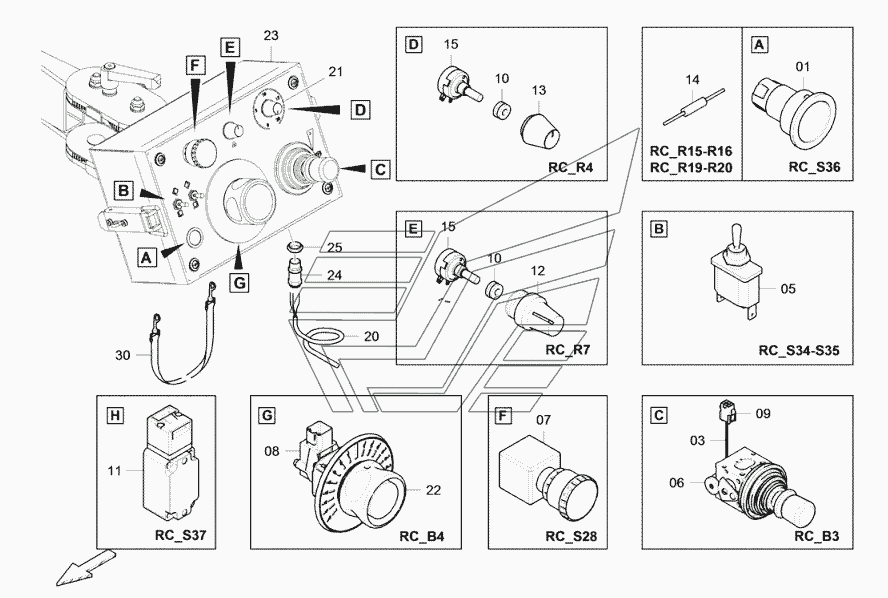 23
F
E
21
D
C
B
A
G
25
24
20
30

D
15
10
13
RC_R4

14
RC_R15-R16
RC_R19-R20

A
01
RC_S36

E
15
10
12
RC_R7

B
05
RC_S34-S35

H
11
RC_S37

G
08
22
RC_B4

F
07
RC_S28

C
09
03
06
RC_B3