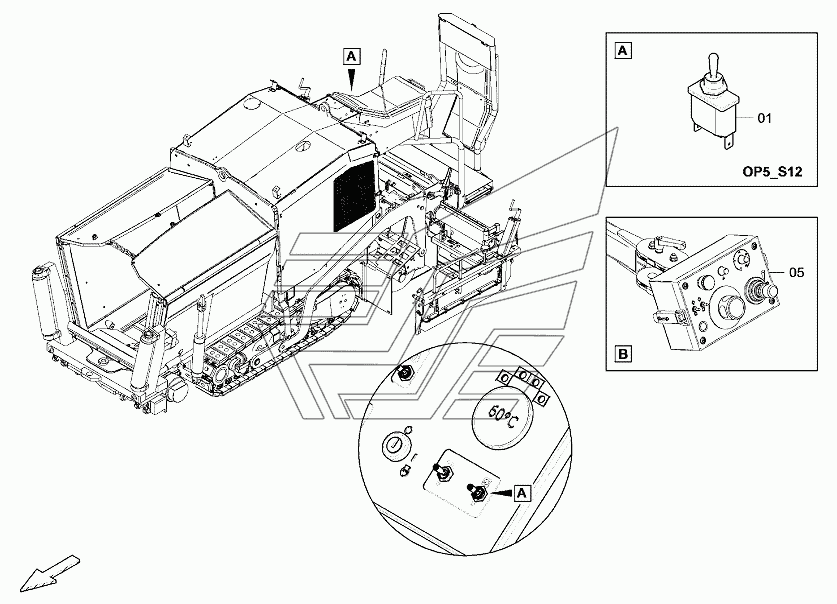 A

A

01

OP5_S12

05

B

60°C

A