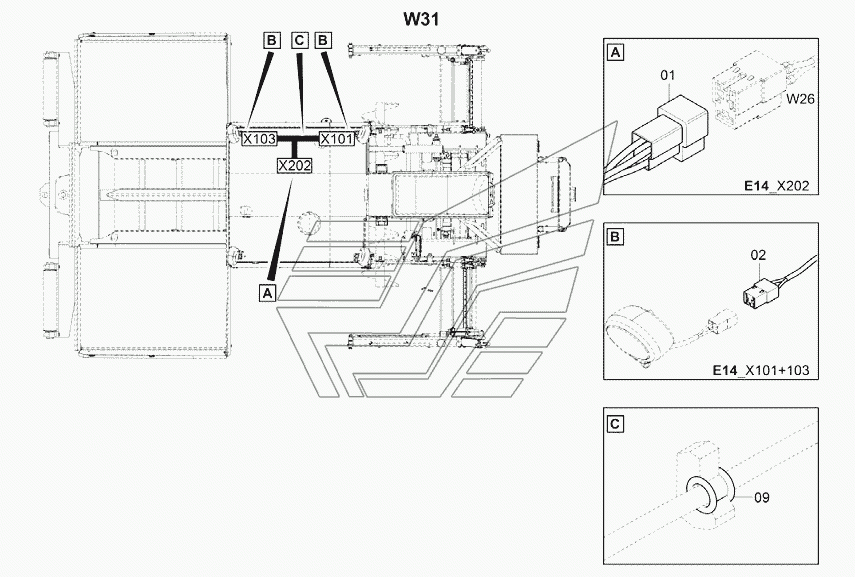 W31

B C B

X103 X101

X202

A

A

01

W26

E14_X202

B

02

E14_X101+103

C

09