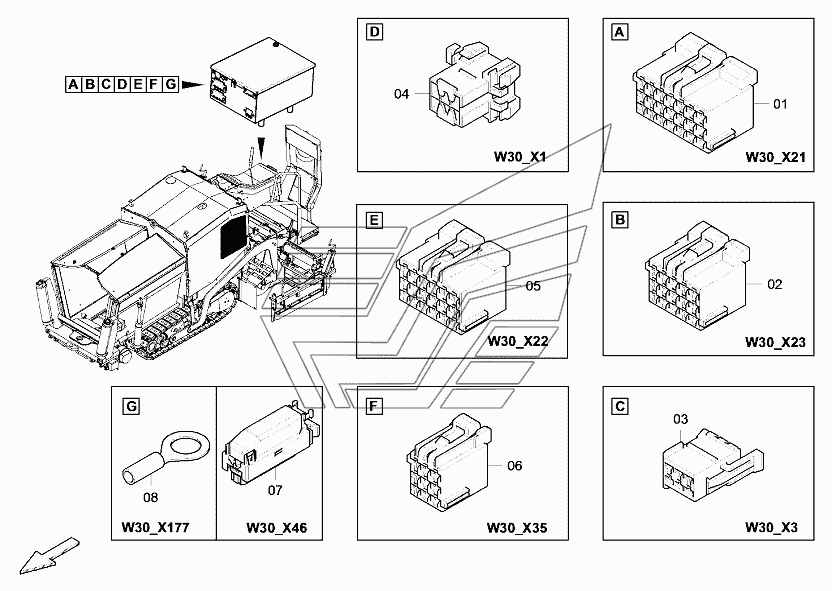 A B C D E F G

D
04
W30_X1

A
01
W30_X21

E
05
W30_X22

B
02
W30_X23

G
08
W30_X177

07
W30_X46

F
06
W30_X35

C
03
W30_X3