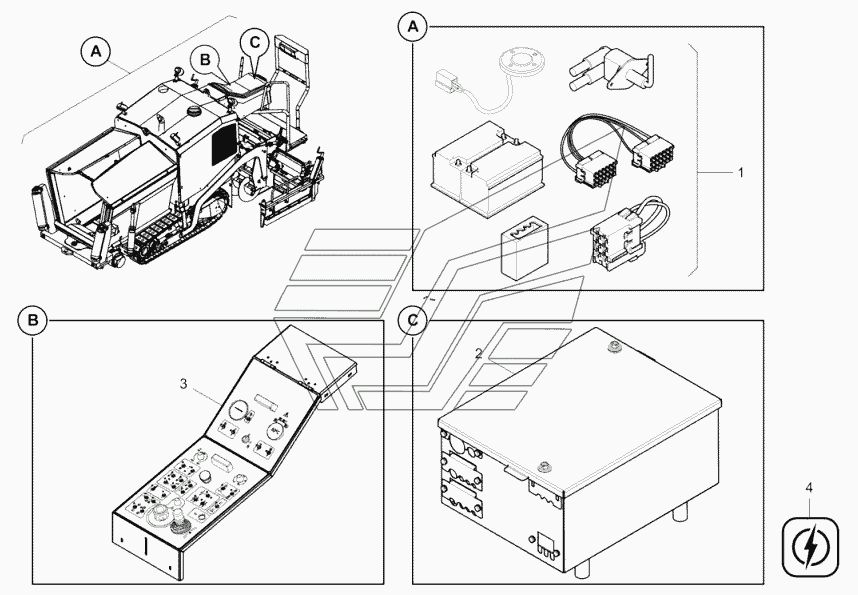 A
B
C
A
1
B
3
C
2
4