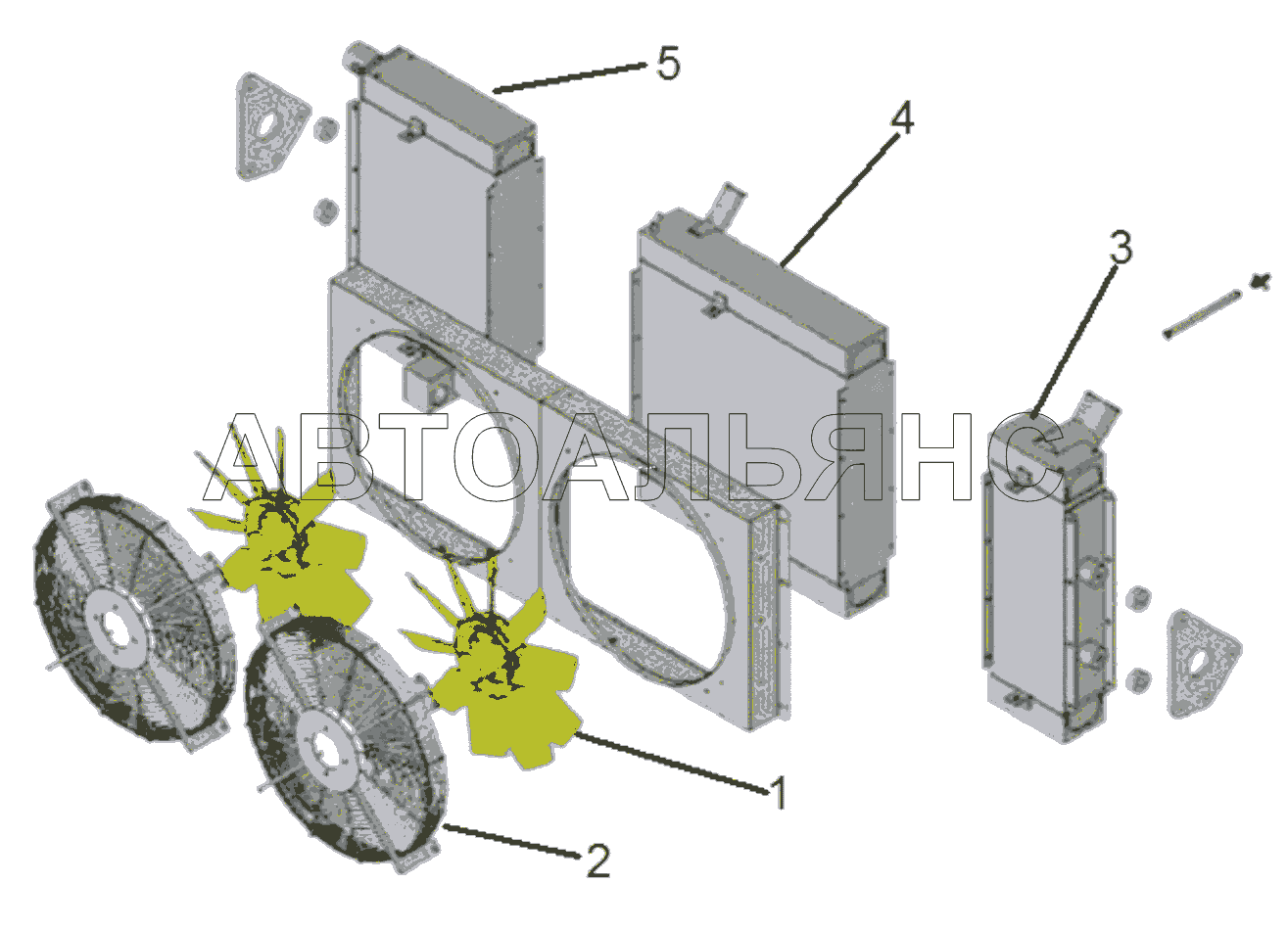 5
4
3
АВТОАЛЬЯНС
1
2