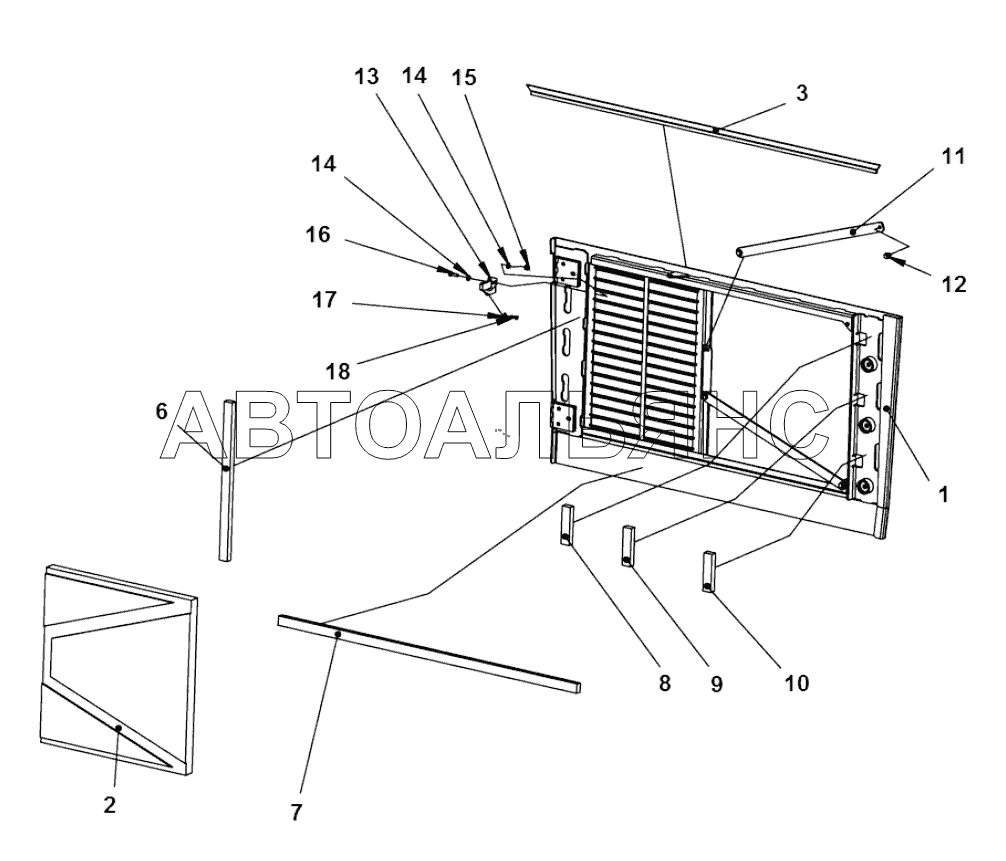 13 14 15
3
14
11
16
12
17
18
6
АВТОАЛЬЯНС
1
8 9 10
2
7