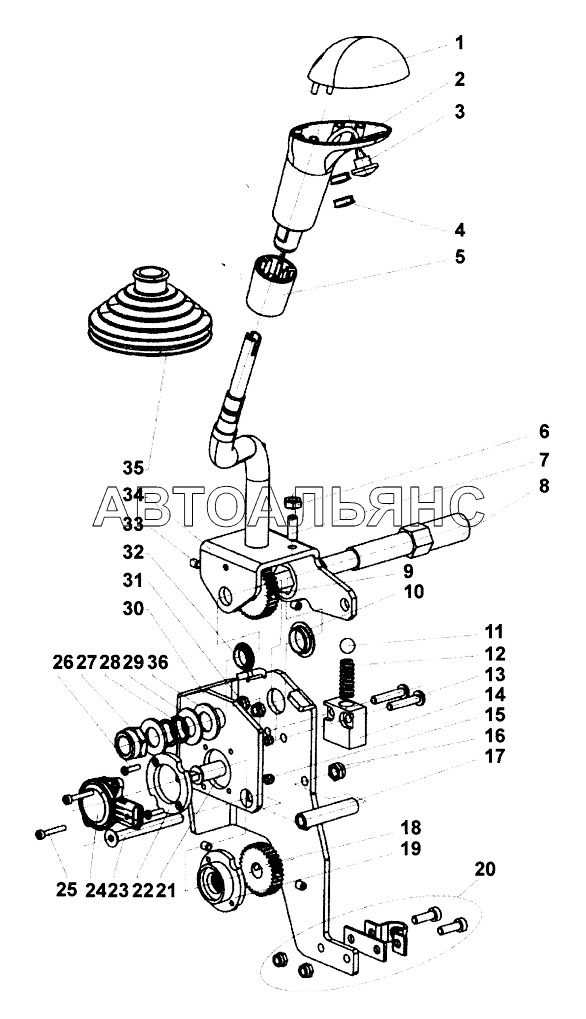 1
2
3
4
5
6
7
8
9
10
11
12
13
14
15
16
17
18
19
20
35
34
33
32
31
30
26 27 28 29 36
25 24 23 22 21
АВТОАЛЬЯНС