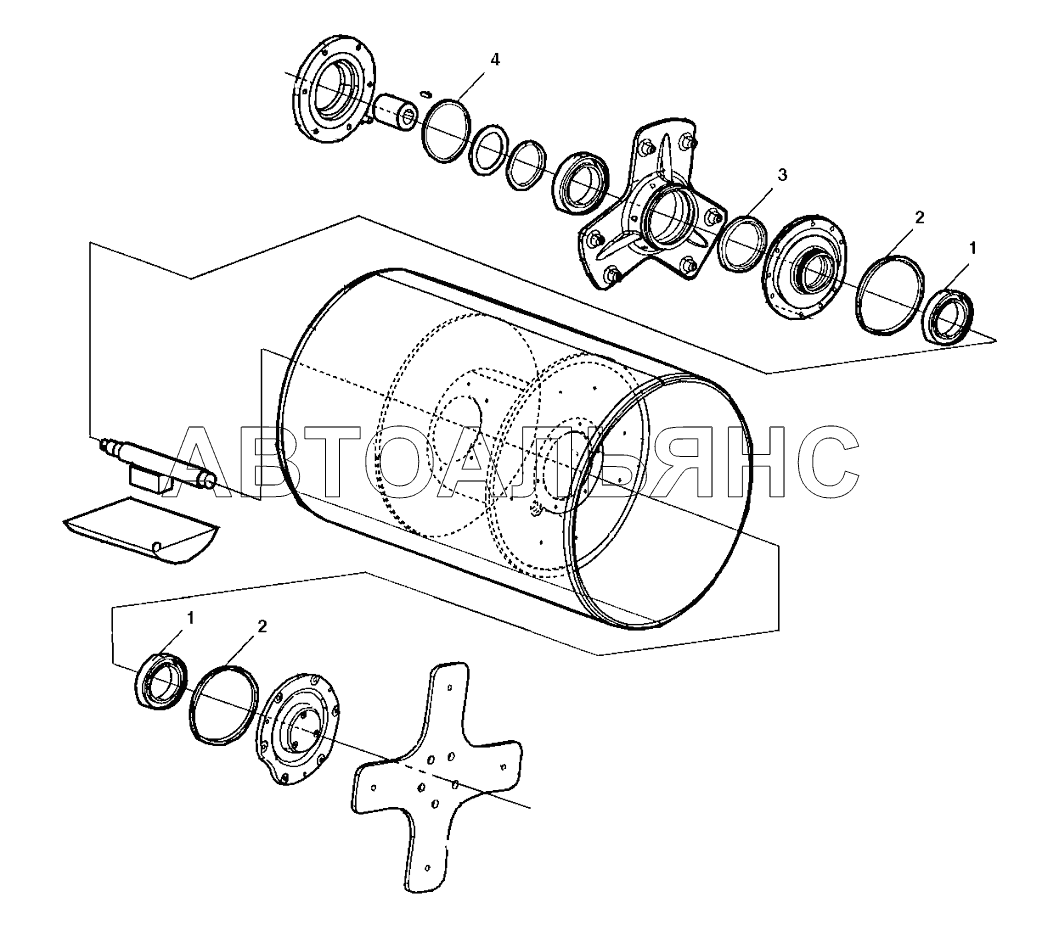 4

3

2

1

АВТОАЛЬЯНС

1

2