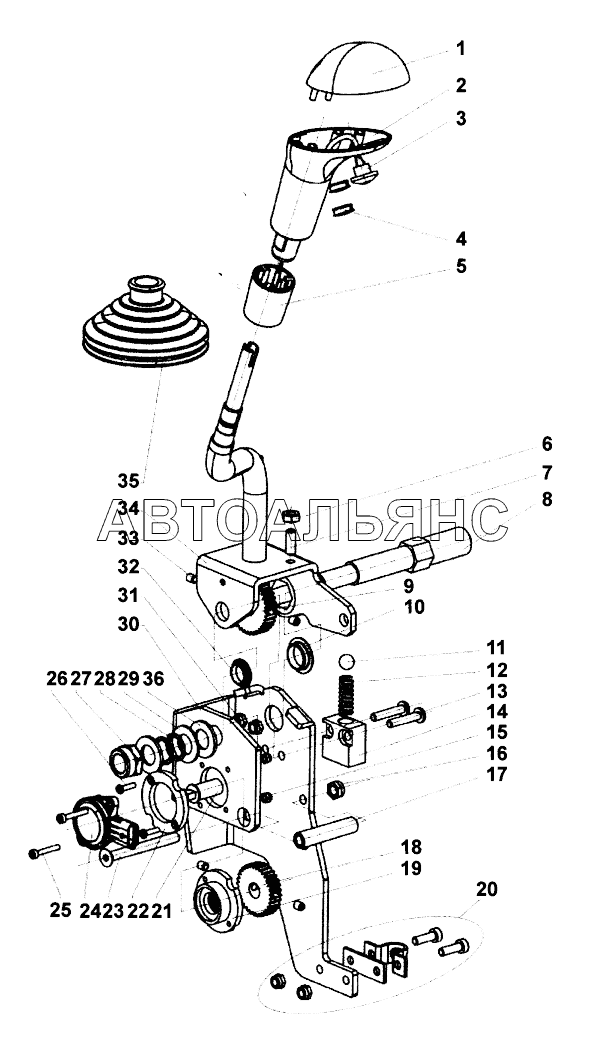 1
2
3
4
5
6
7
8
9
10
11
12
13
14
15
16
17
18
19
20
35
34
33
32
31
30
26 27 28 29 36
25 24 23 22 21
АВТОАЛЬЯНС