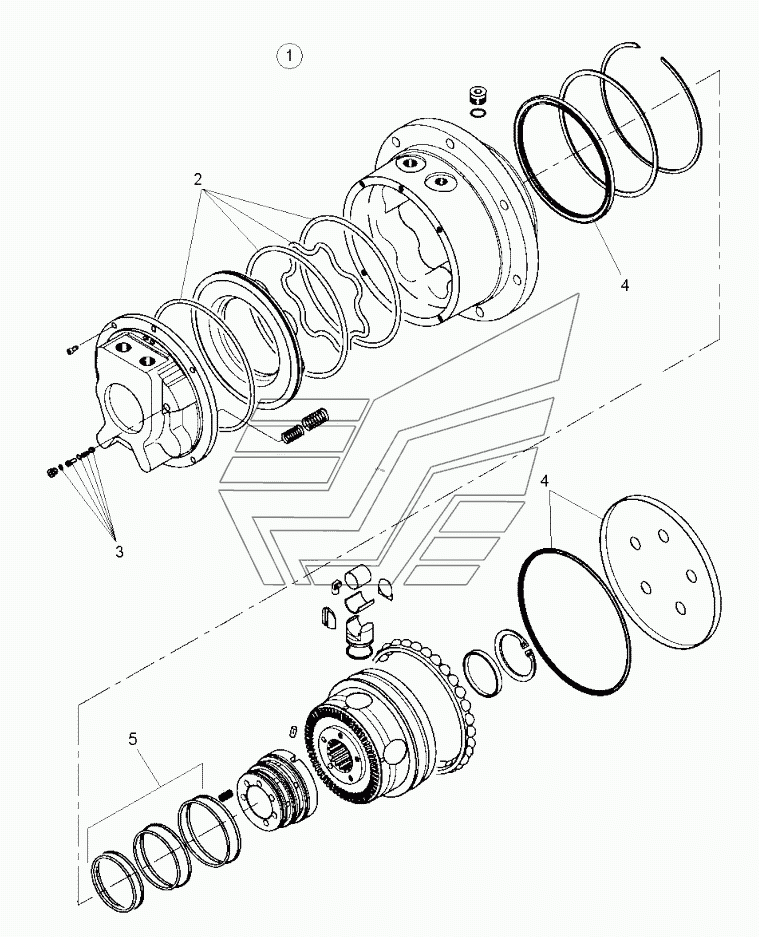 1
2
4
3
4
5