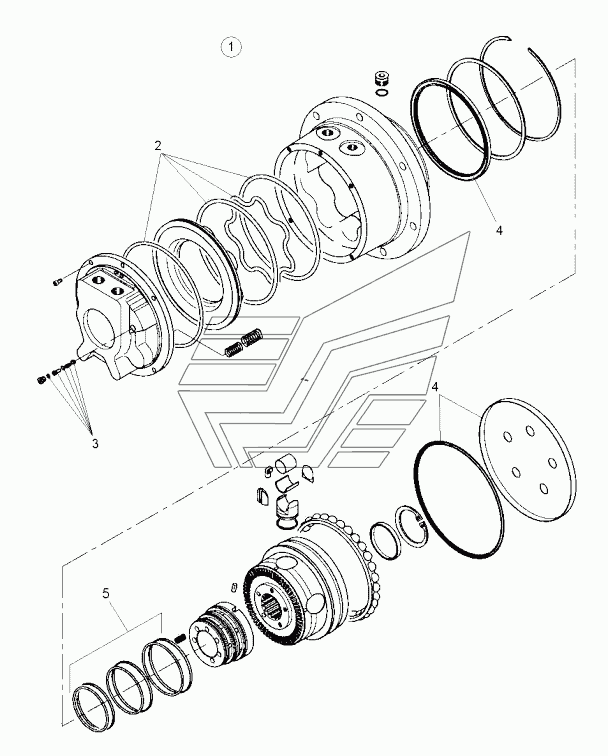 1
2
4
3
4
5