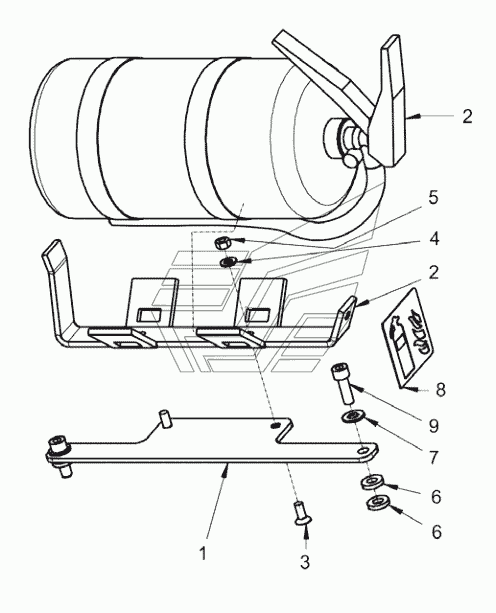 2
5
4
2
8
9
7
6
6
1
3