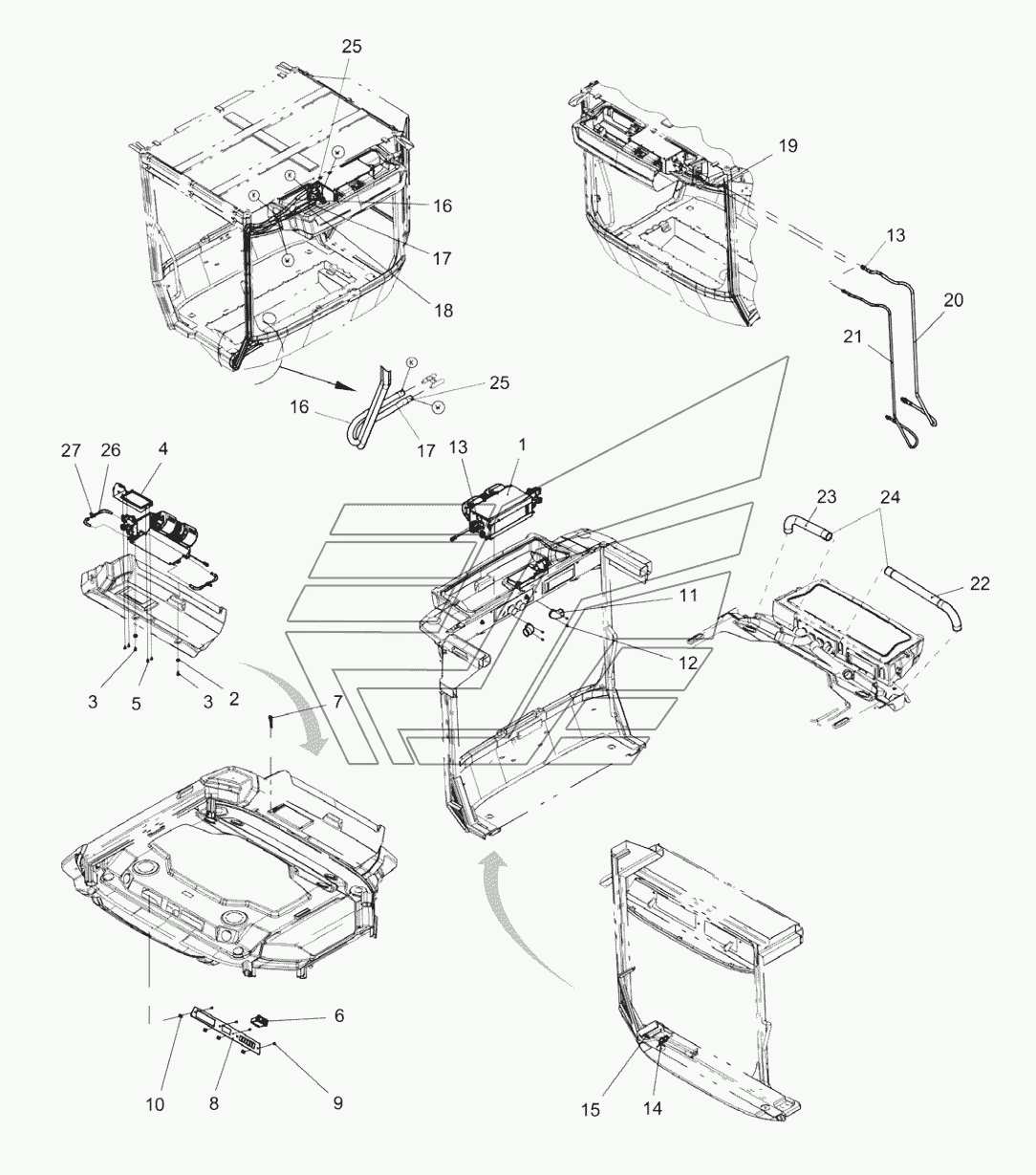 25
K
W
K
W
16
17
18
19
13
20
21
K
25
W
16
17
27
26
4
13
1
23
24
22
11
12
3
5
3
2
7
6
10
8
9
15
14