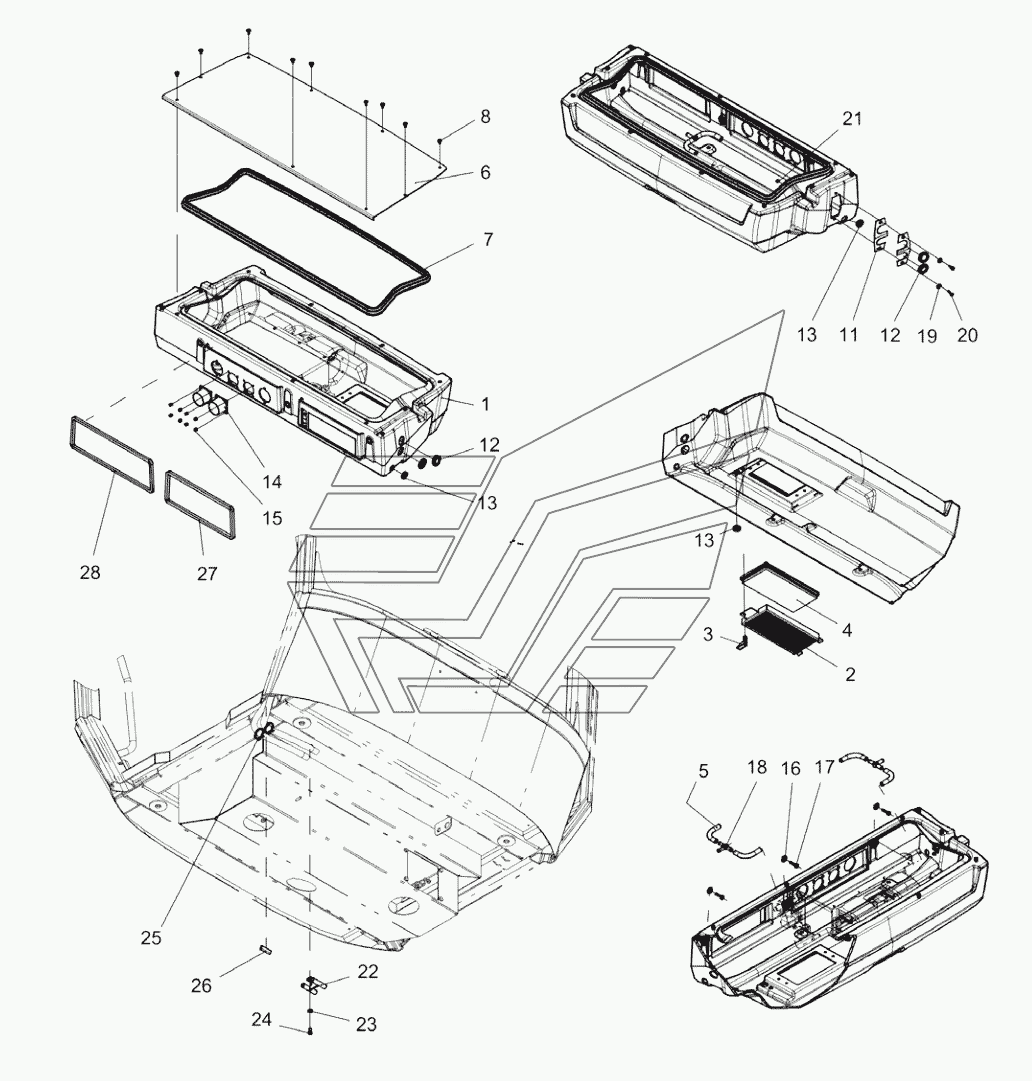 8
6
7
21
13
11
12
19
20
1
12
13
14
15
28
27
13
4
3
2
5
18
16
17
25
26
22
24
23