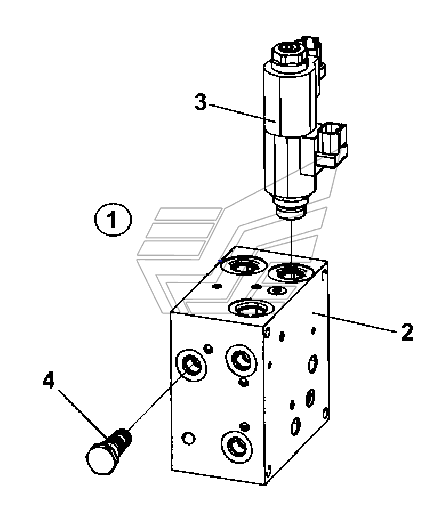 3

1

2

4