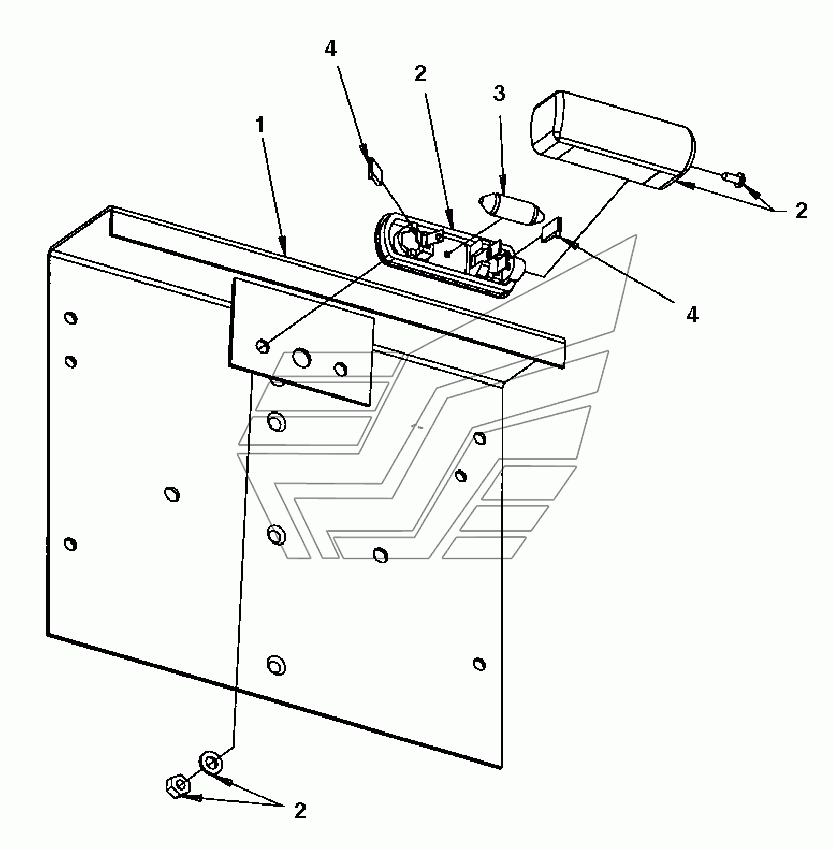 4
2
3
1
2
4
2