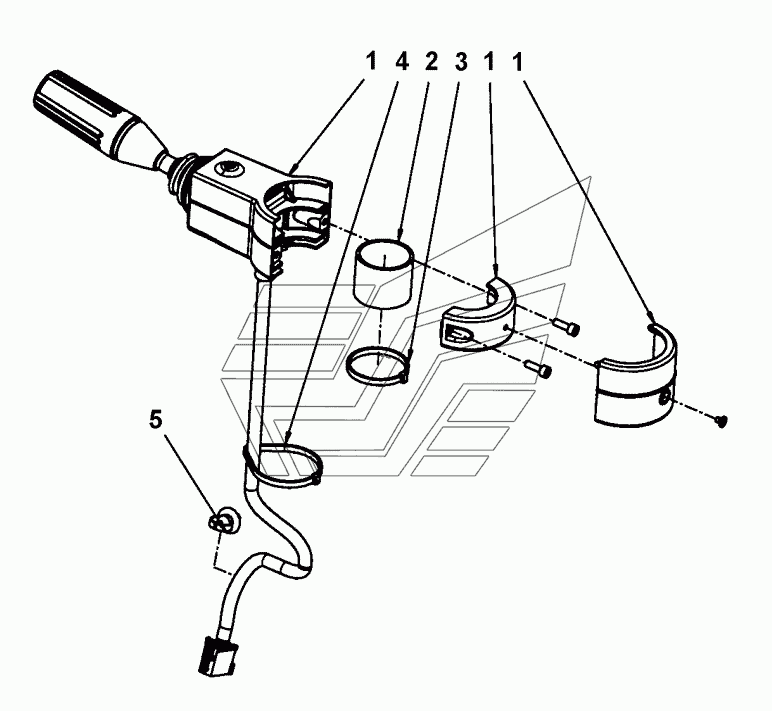 1 4 2 3 1 1
5