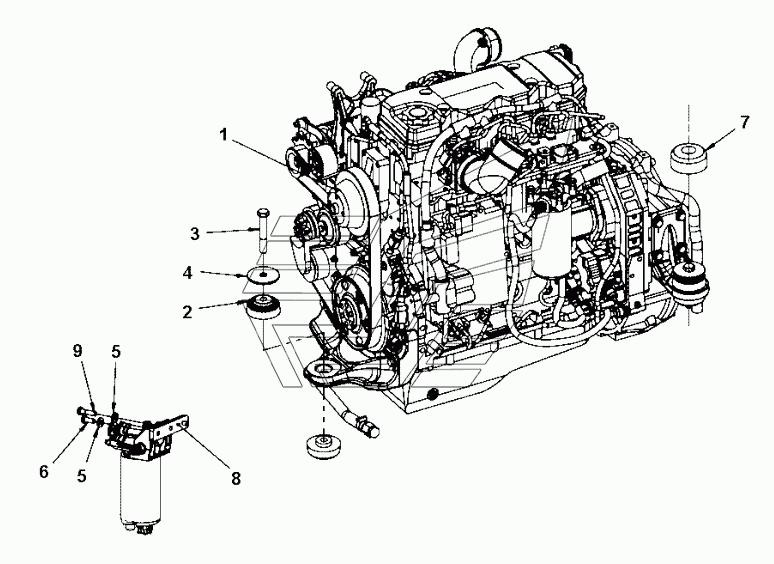 1
7
3
4
2
9
5
6
5
8