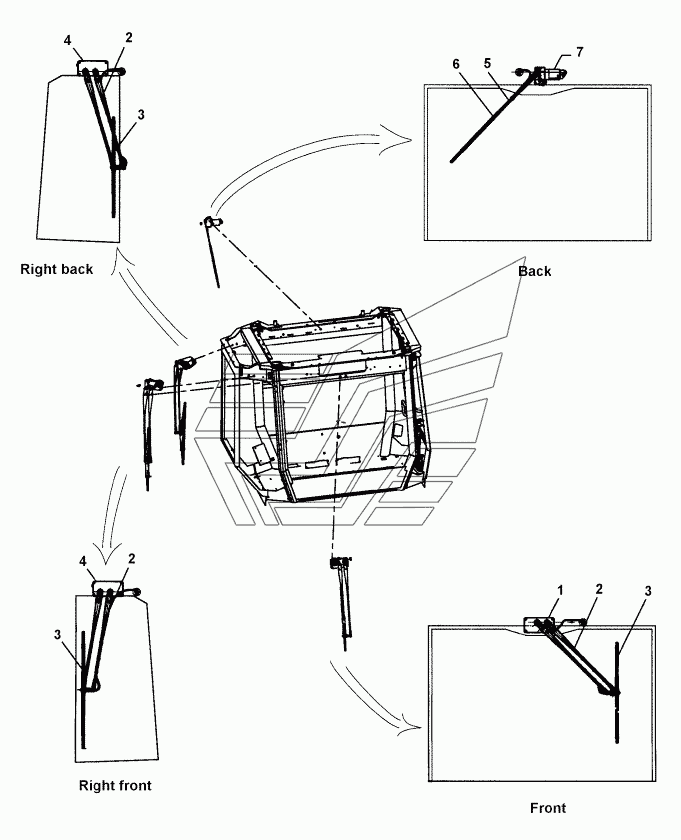 4
2
3
Right back
6
5
7
Back
4
2
3
Right front
1
2
3
Front