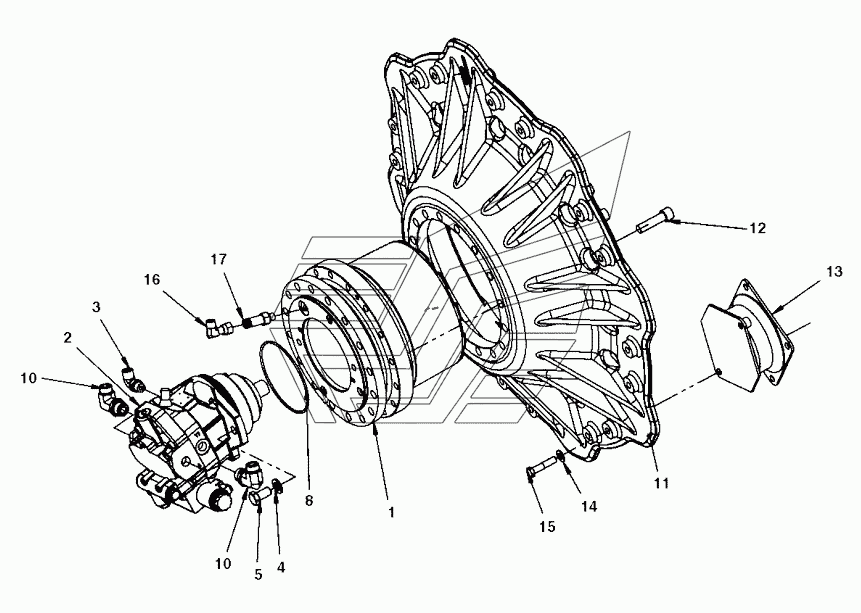 12
13
17
16
3
2
10
8
1
11
14
15
10
5
4