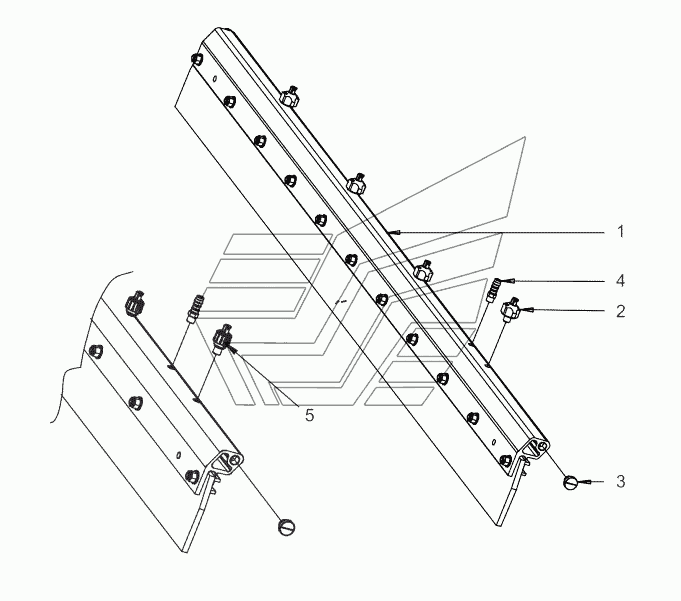 1
4
2
5
3