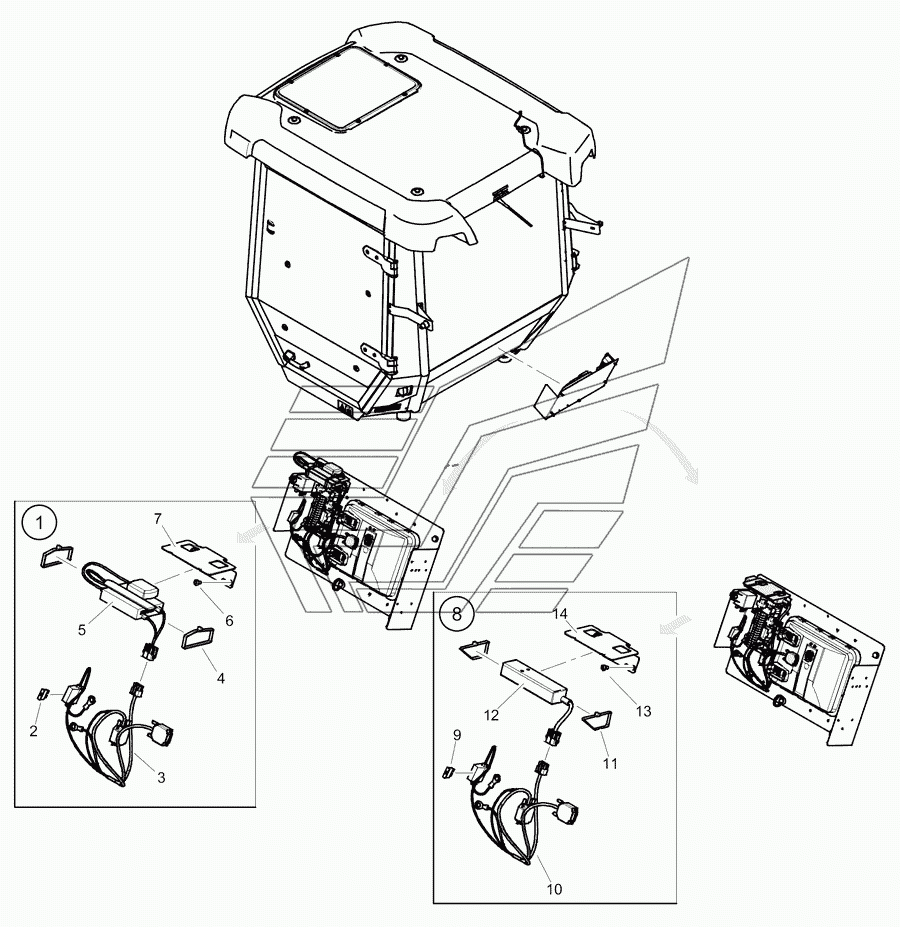 1
7
6
5
4
2
3
8
14
13
12
11
9
10